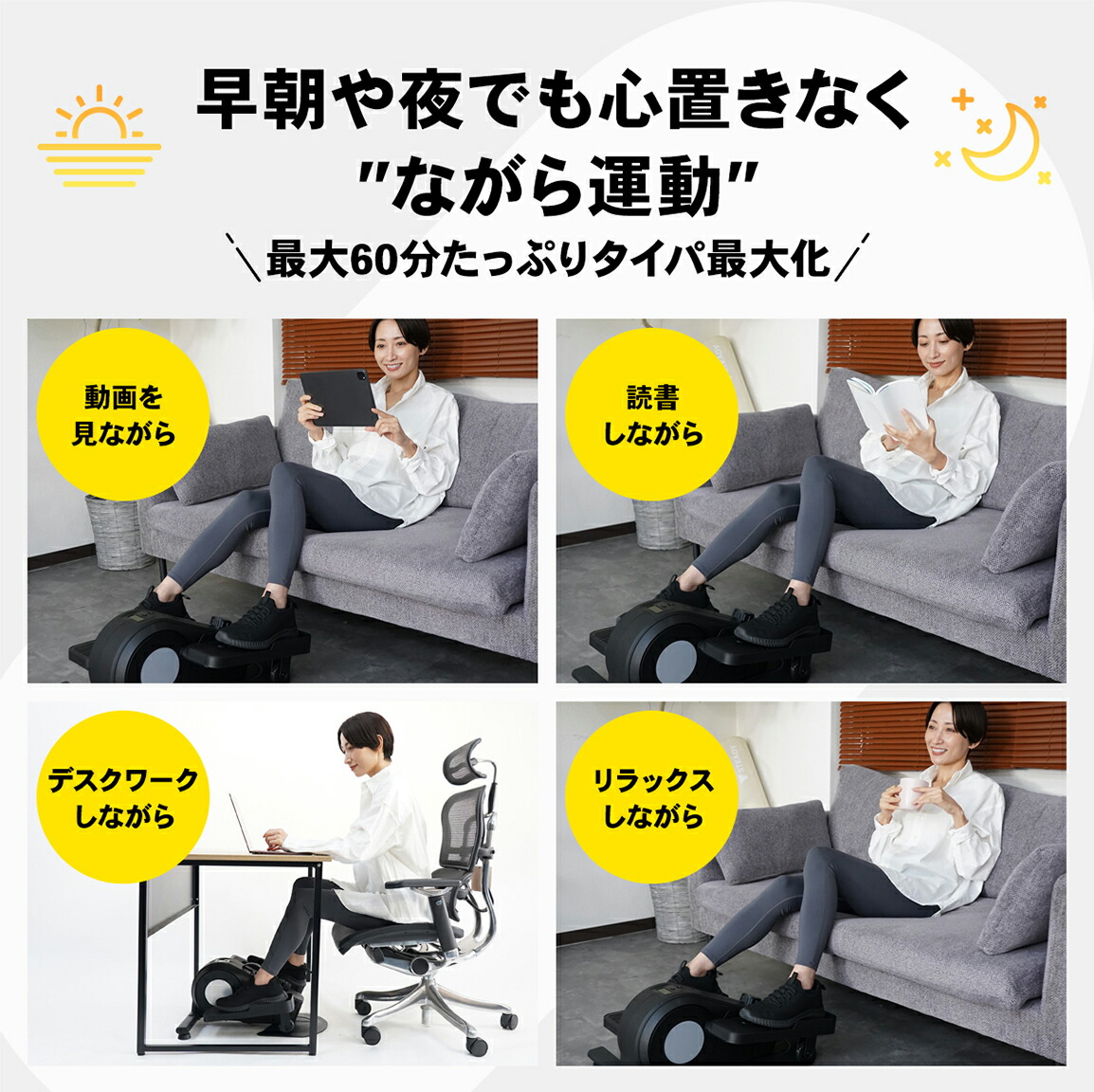 早朝や夜でも心置きなく
"ながら運動"
＼最大60分たっぷりタイパ最大化／

動画を
見ながら

読書
しながら

デスクワーク
しながら

リラックス
しながら