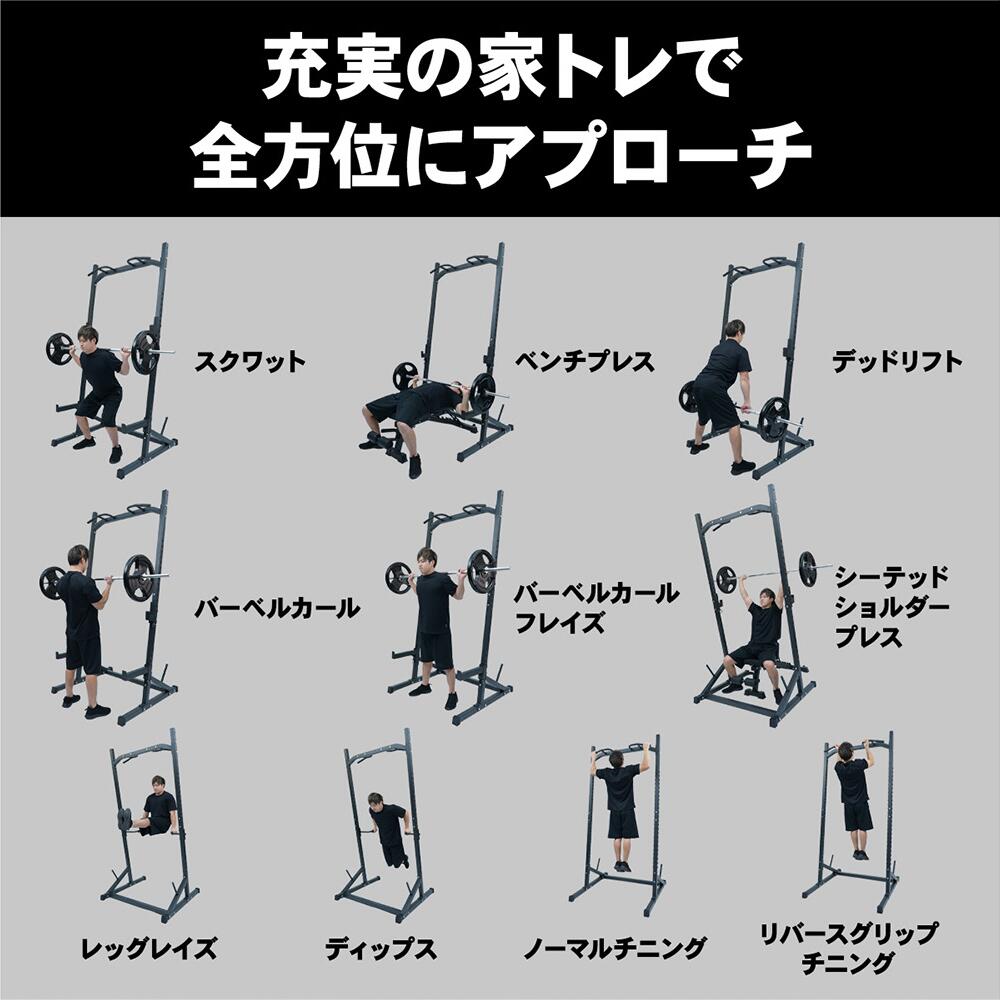 充実の家トレで
全方位にアプローチ

スクワット

ベンチプレス

デッドリフト

バーベルカール

バーベルカール
フレイズ

シーテッド
ショルダー
プレス

レッグレイズ

ディップス

ノーマルチニング

リバースグリップ
チニング