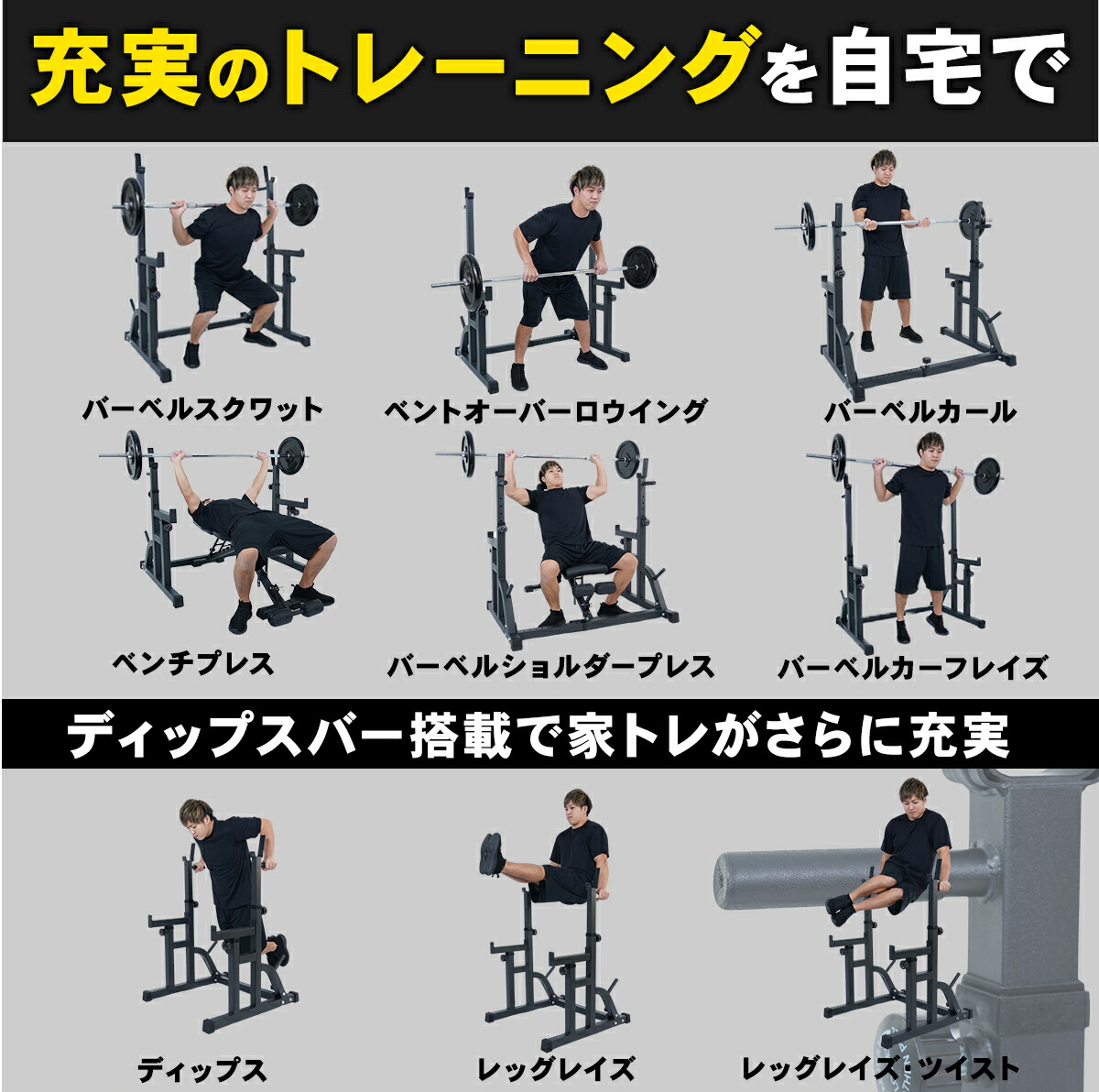 充実のトレーニングを自宅で

バーベルスクワット

ベントオーバーロウイング

バーベルカール

ベンチプレス

バーベルショルダープレス

バーベルカーフレイズ

ディップスバー搭載で家トレがさらに充実

ディップス

レッグレイズ

レッグレイズ・ツイスト