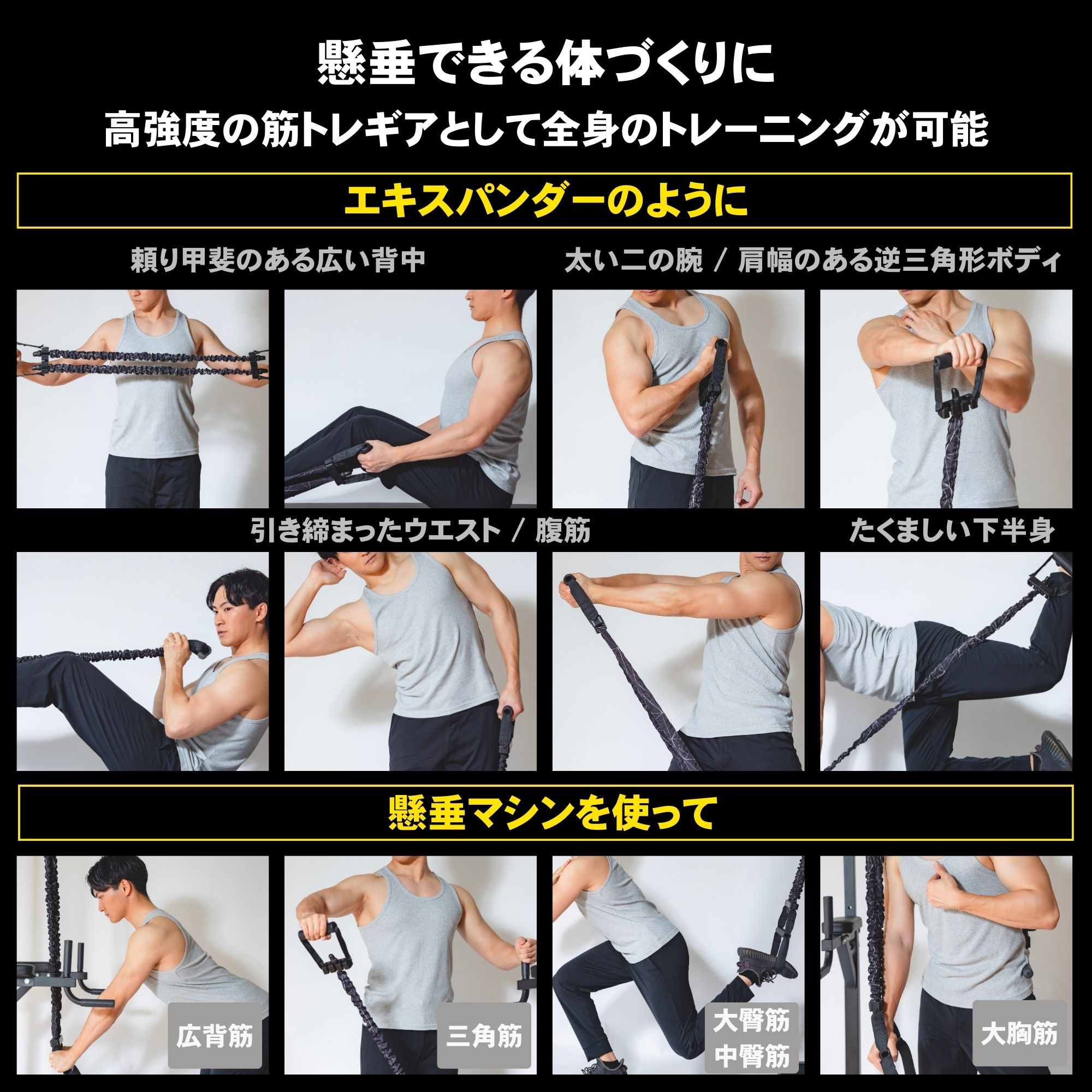 懸垂できる体づくりに
高強度の筋トレギアとして全身のトレーニングが可能

エキスパンダーのように

頼り甲斐のある広い背中

太い二の腕 / 肩幅のある逆三角形ボディ

引き締まったウエスト / 腹筋

たくましい下半身

懸垂マシンを使って

広背筋

三角筋

大臀筋
中臀筋

大胸筋