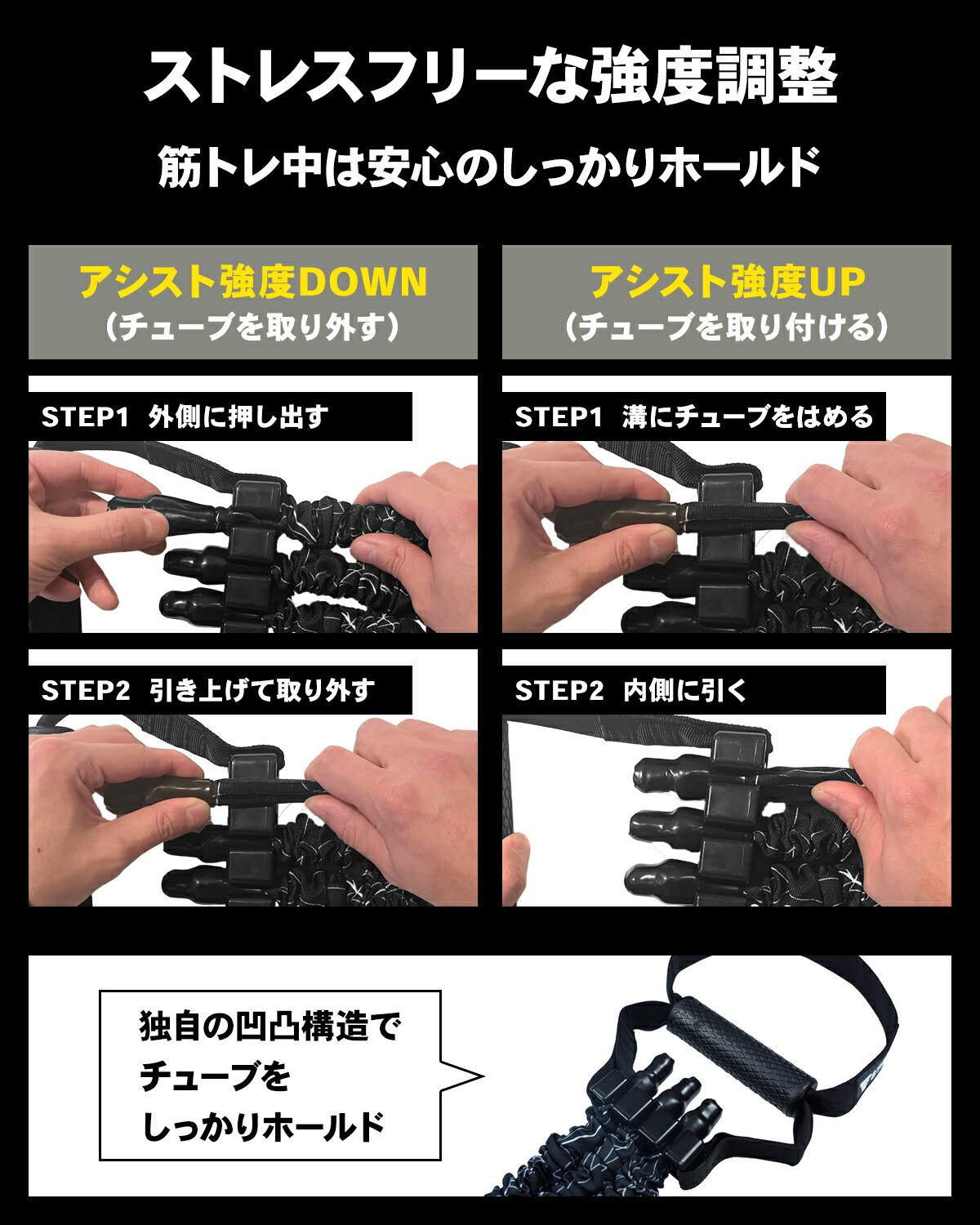 ストレスフリーな強度調整

筋トレ中は安心のしっかりホールド

アシスト強度DOWN
（チューブを取り外す）

STEP1 外側に押し出す

STEP2 引き上げて取り外す

アシスト強度UP
（チューブを取り付ける）

STEP1 溝にチューブをはめる

STEP2 内側に引く

独自の凹凸構造で
チューブを
しっかりホールド