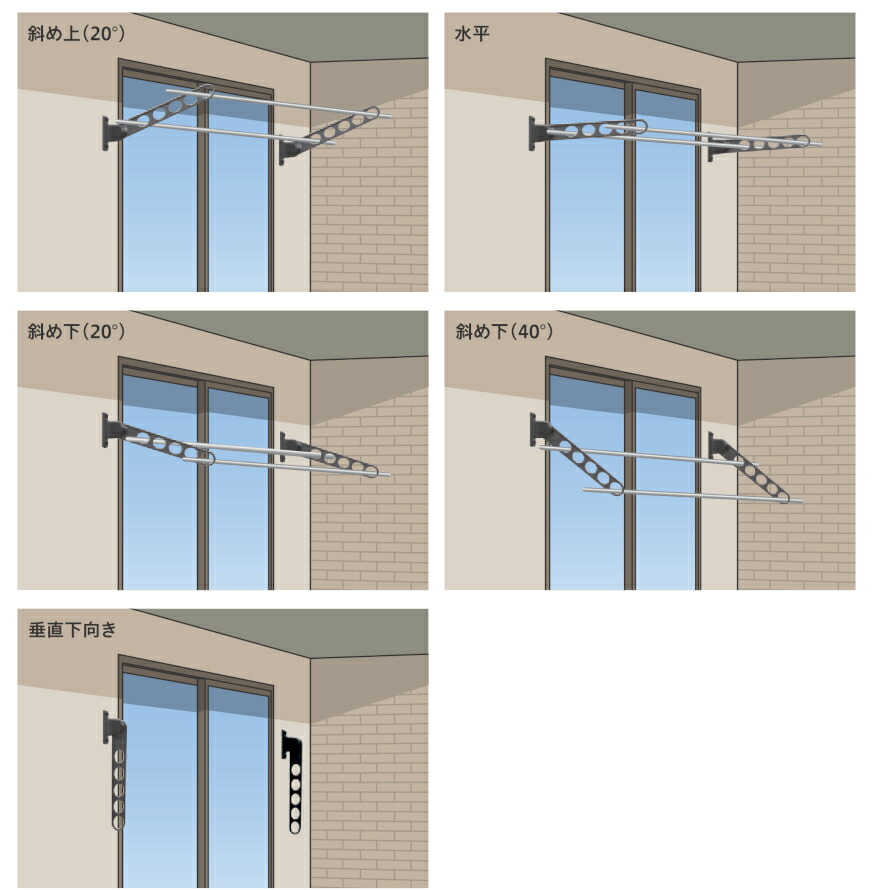 斜め上(20°)

水平

斜め下(20°)

斜め下(40°)

垂直下向き