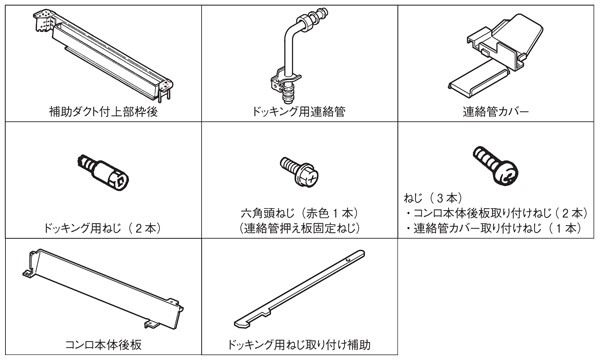 | 補助ダクト付上部枠後 | ドッキング用連絡管 | 連絡管カバー |
|---|---|---|
| ドッキング用ねじ（２本） | 六角頭ねじ（赤色１本）（連絡管押え板固定ねじ） | ねじ（３本）・コンロ本体後板取り付けねじ（２本）・連絡管カバー取り付けねじ（１本） |
| コンロ本体後板 | ドッキング用ねじ取り付け補助 | |