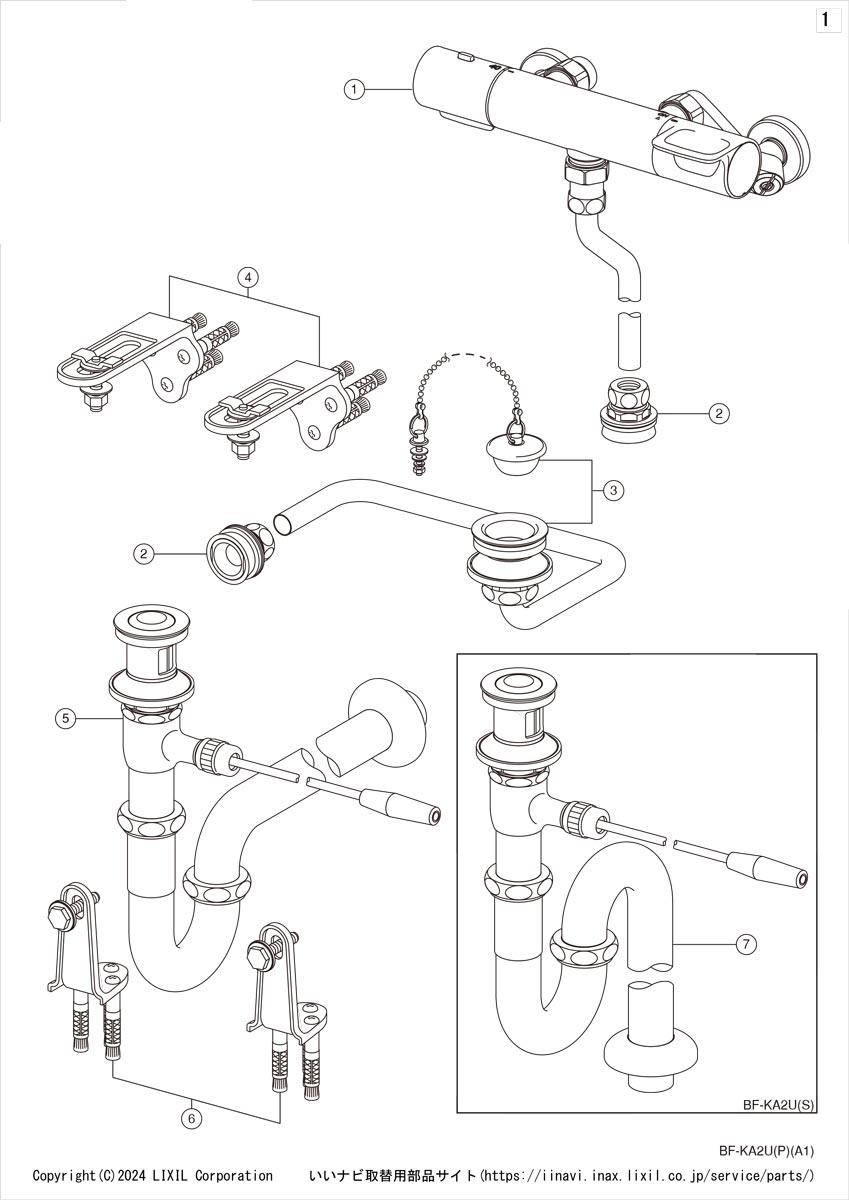 1

1

4

2

3

2

5

7

6

BF-KA2U(S)

BF-KA2U(P)(A1)

Copyright(C)2024 LIXIL Corporation　いいナビ取替用部品サイト(https://iinavi.inax.lixil.co.jp/service/parts/)