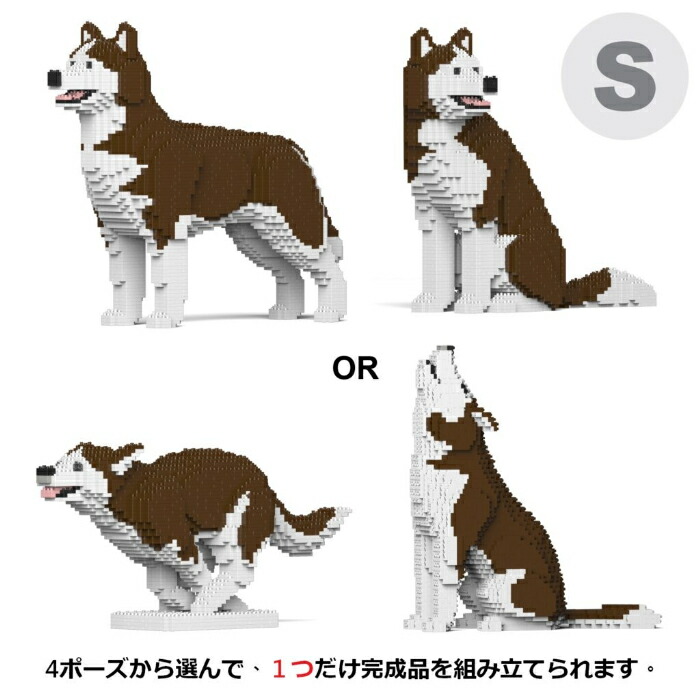 S

OR

4ポーズから選んで、１つだけ完成品を組み立てられます。