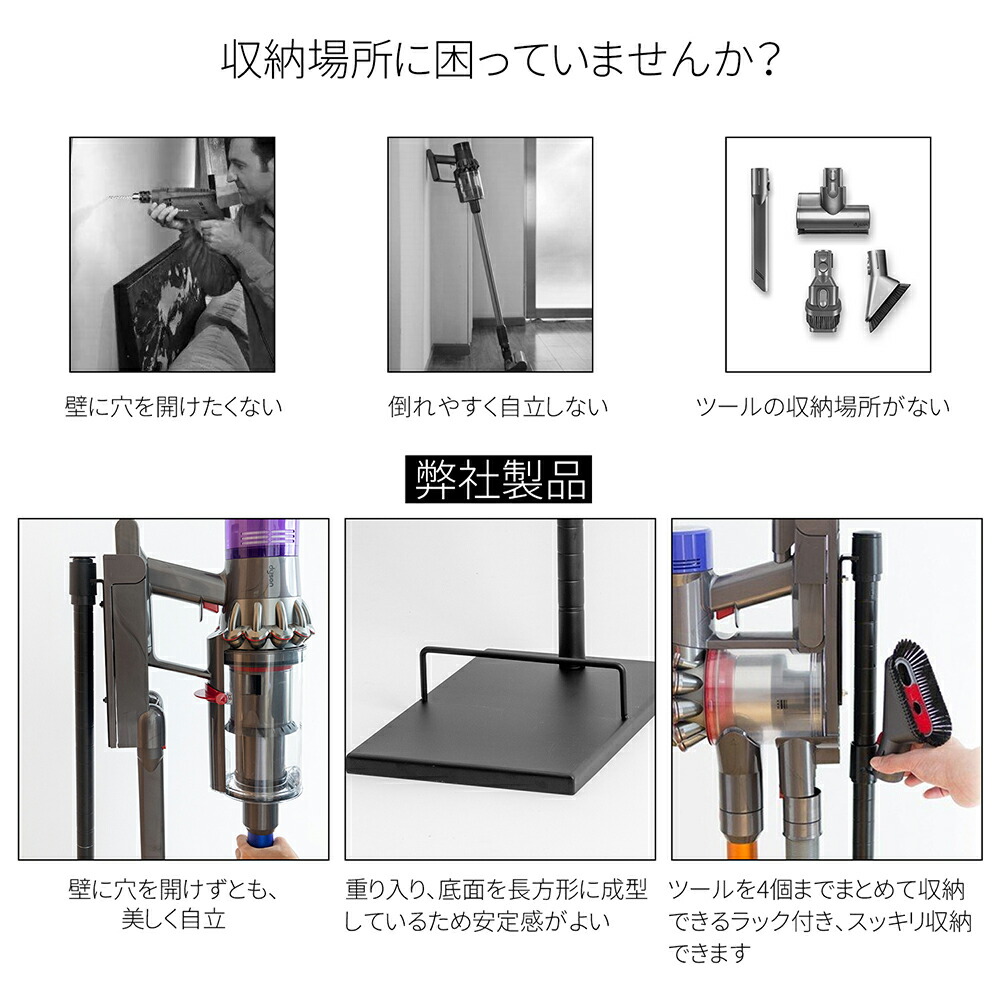 収納場所に困っていませんか?

壁に穴を開けたくない

倒れやすく自立しない

ツールの収納場所がない

弊社製品

壁に穴を開けずとも、美しく自立

重り入り、底面を長方形に成型しているため安定感がよい

ツールを4個までまとめて収納できるラック付き、スッキリ収納できます