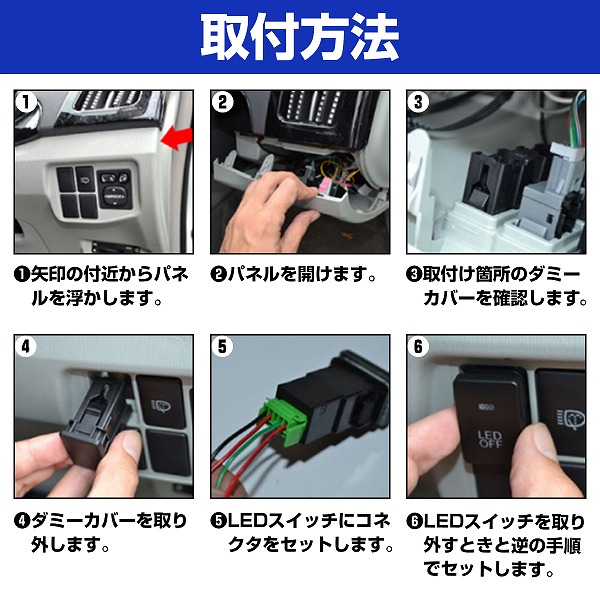 取付方法

1

❶矢印の付近からパネルを浮かします。

2

❷パネルを開けます。

3

❸取付け箇所のダミーカバーを確認します。

4

❹ダミーカバーを取り外します。

5

❺LEDスイッチにコネクタをセットします。

6

LED OFF

❻LEDスイッチを取り外すときと逆の手順でセットします。