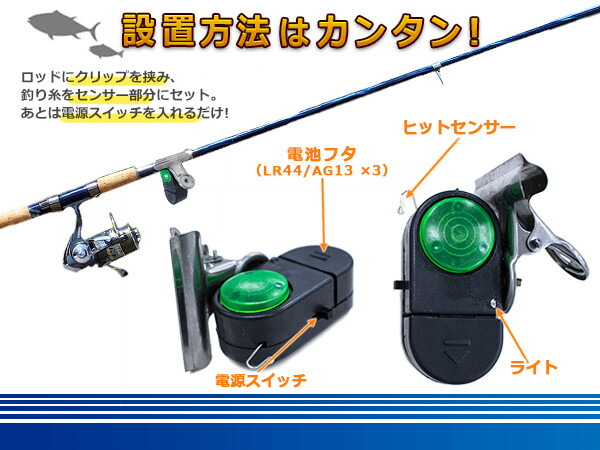 設置方法はカンタン!

ロッドにクリップを挟み、
釣り糸をセンサー部分にセット。
あとは電源スイッチを入れるだけ!

電池フタ
(LR44/AG13 ×3)

ヒットセンサー

電源スイッチ

ライト