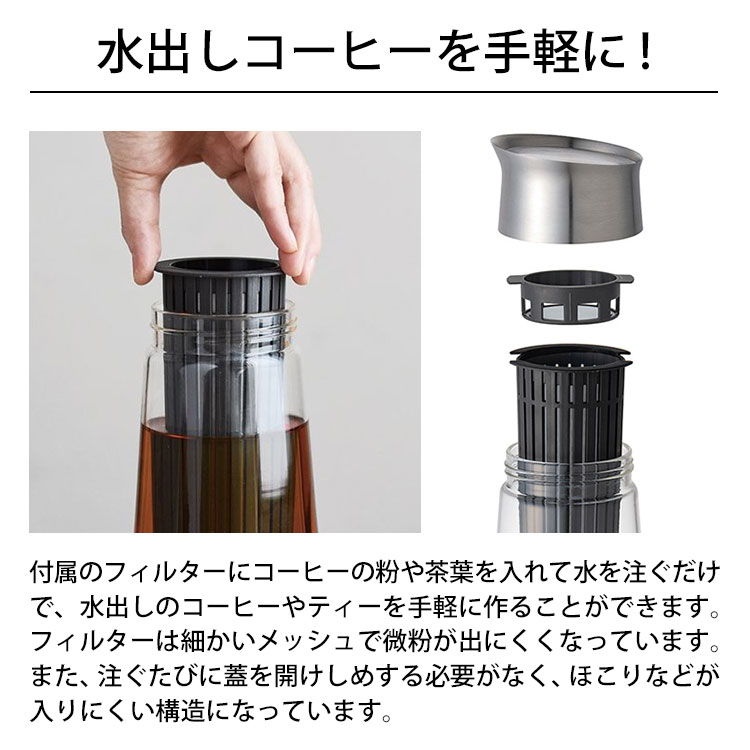 水出しコーヒーを手軽に！

付属のフィルターにコーヒーの粉や茶葉を入れて水を注ぐだけで、水出しのコーヒーやティーを手軽に作ることができます。フィルターは細かいメッシュで微粉が出にくくなっています。また、注ぐたびに蓋を開けしめする必要がなく、ほこりなどが入りにくい構造になっています。