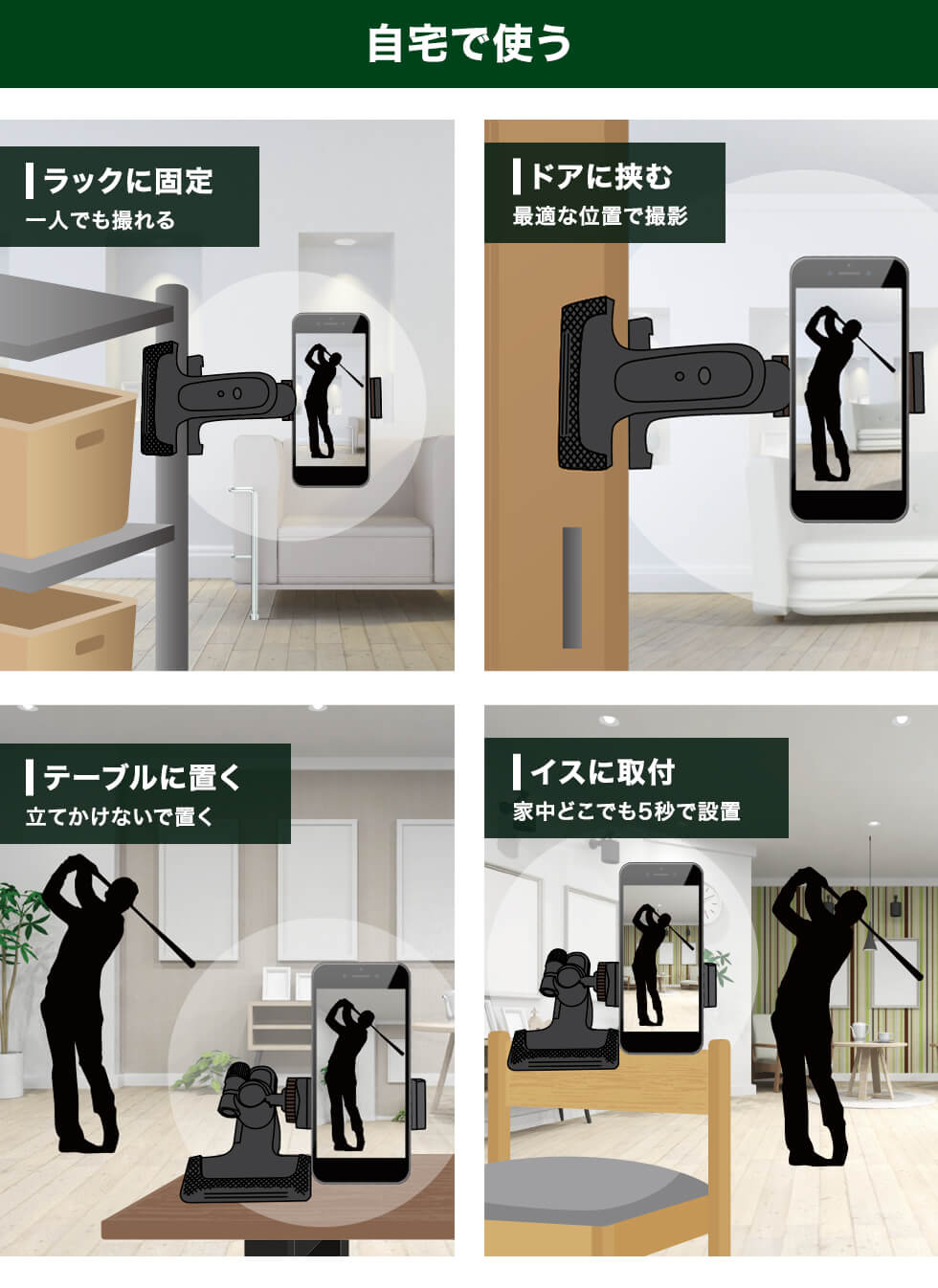 自宅で使う

ラックに固定
一人でも撮れる

ドアに挟む
最適な位置で撮影

テーブルに置く
立てかけないで置く

イスに取付
家中どこでも5秒で設置