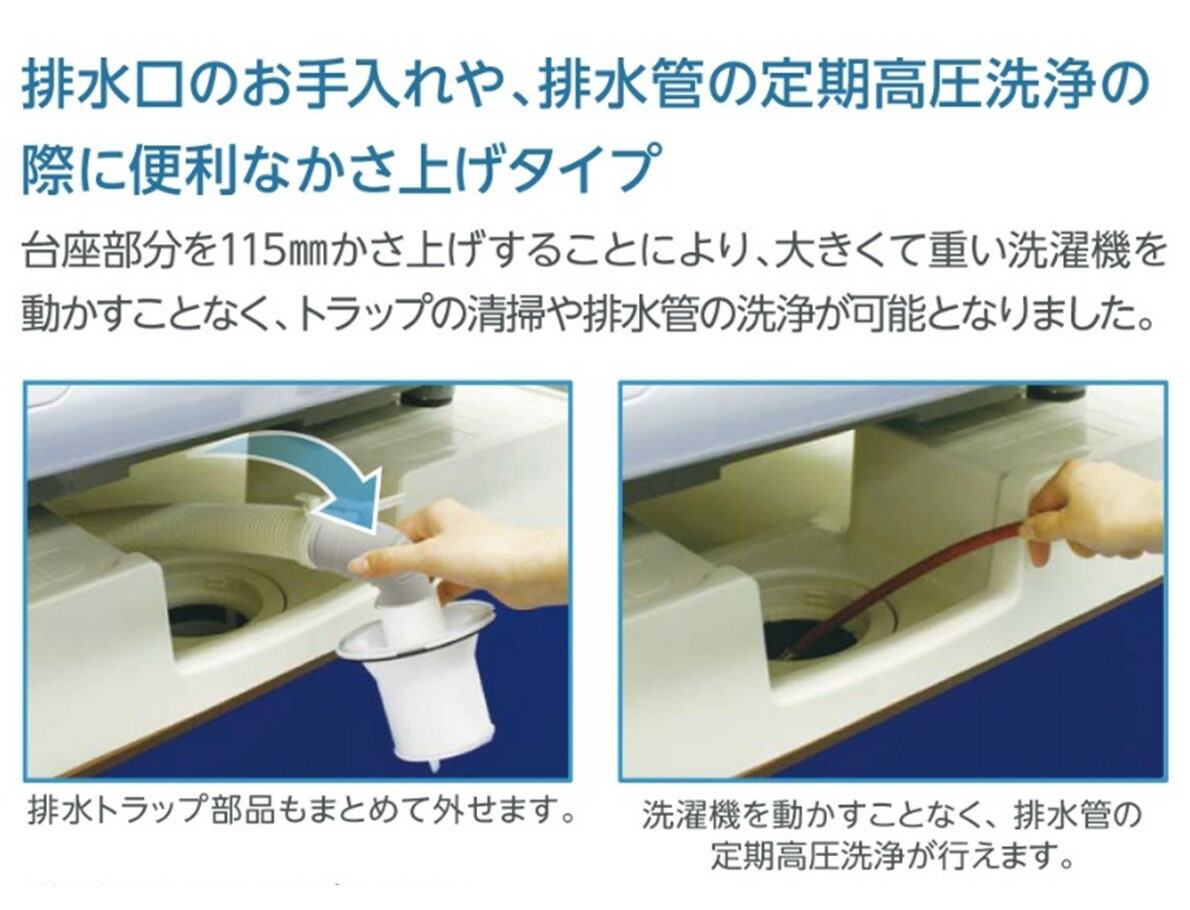 排水口のお手入れや、排水管の定期高圧洗浄の際に便利なかさ上げタイプ

台座部分を115㎜かさ上げすることにより、大きくて重い洗濯機を動かすことなく、トラップの清掃や排水管の洗浄が可能となりました。

排水トラップ部品もまとめて外せます。

洗濯機を動かすことなく、排水管の定期高圧洗浄が行えます。