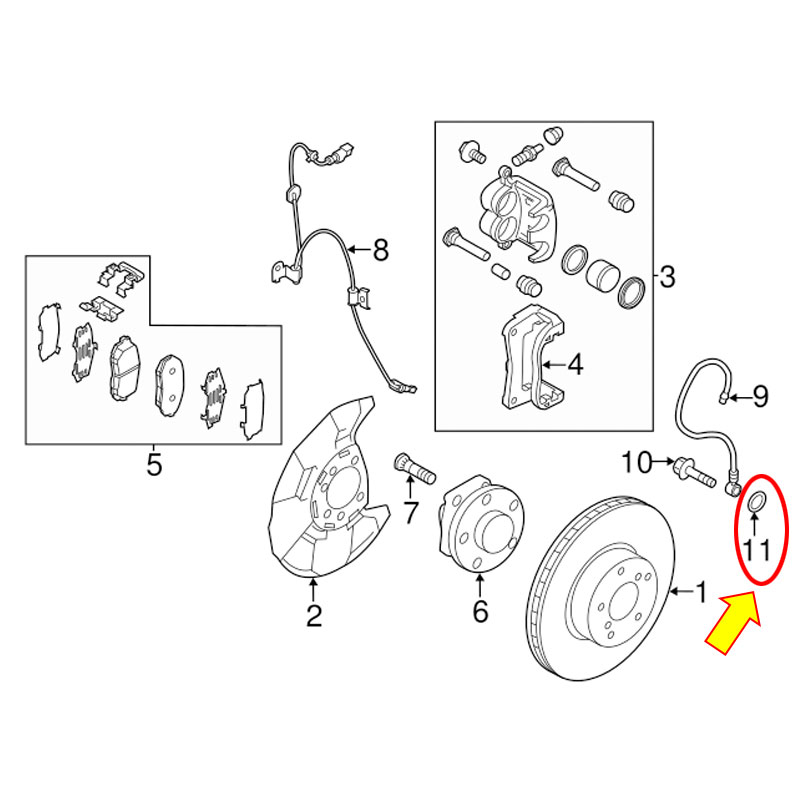 8
3
4
9
5
10
7
11
2
6
1