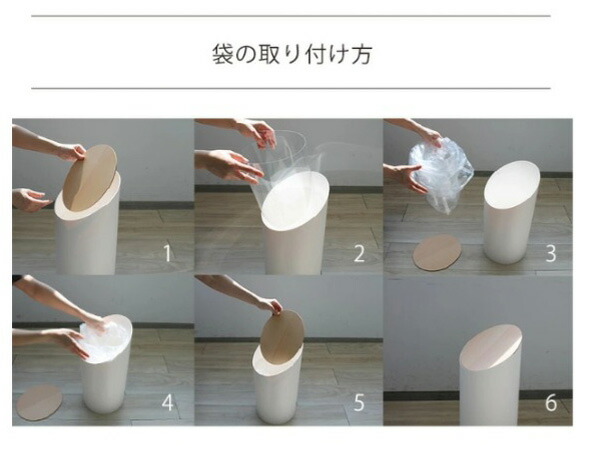 袋の取り付け方

1

2

3

4

5

6