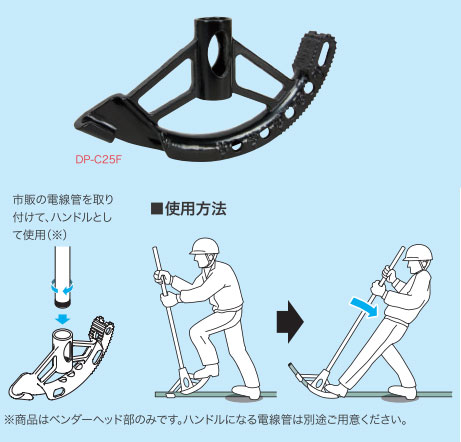 DP-C25F

市販の電線管を取り付けて、ハンドルとして使用（※）

■使用方法

※商品はベンダーヘッド部のみです。ハンドルになる電線管は別途ご用意ください。