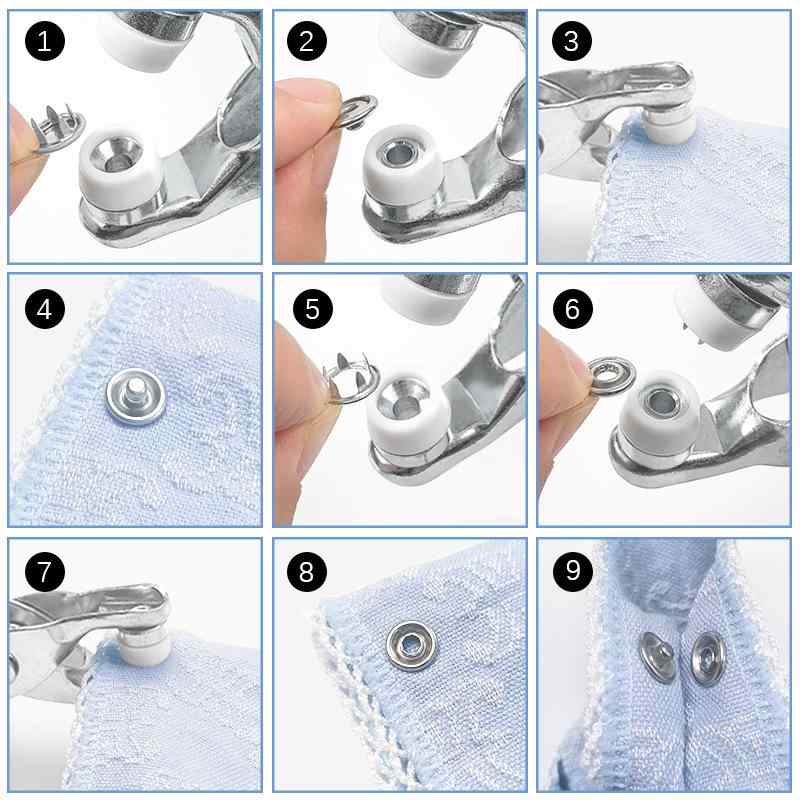 1
2
3
4
5
6
7
8
9