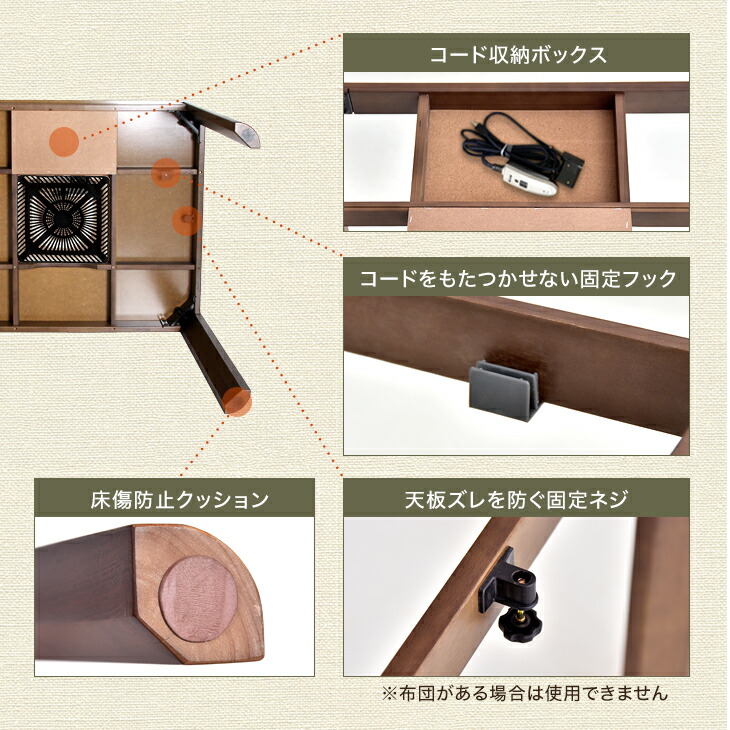 コード収納ボックス

コードをもたつかせない固定フック

床傷防止クッション

天板ズレを防ぐ固定ネジ

※布団がある場合は使用できません