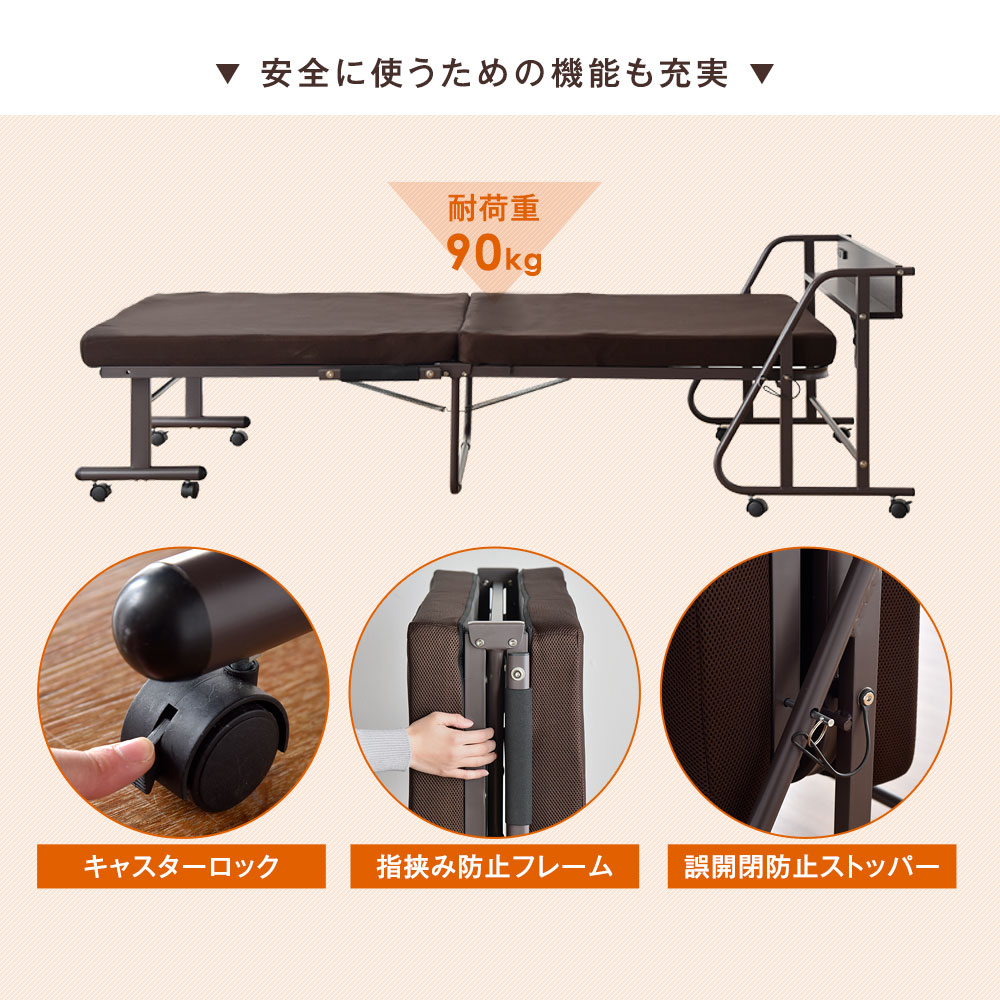 ▼ 安全に使うための機能も充実 ▼

耐荷重
90kg

キャスターロック

指挟み防止フレーム

誤開閉防止ストッパー