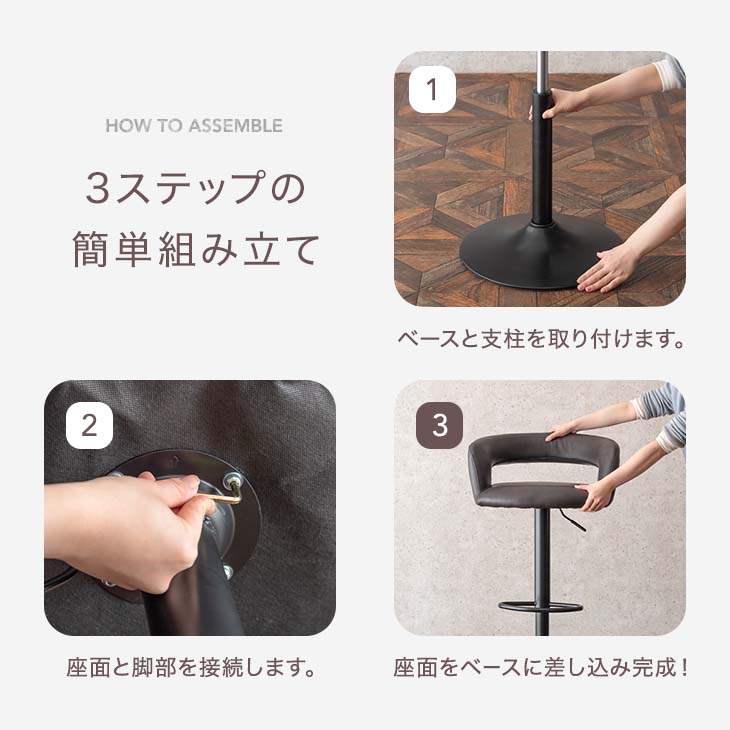 HOW TO ASSEMBLE

3ステップの
簡単組み立て

1

ベースと支柱を取り付けます。

2

座面と脚部を接続します。

3

座面をベースに差し込み完成！