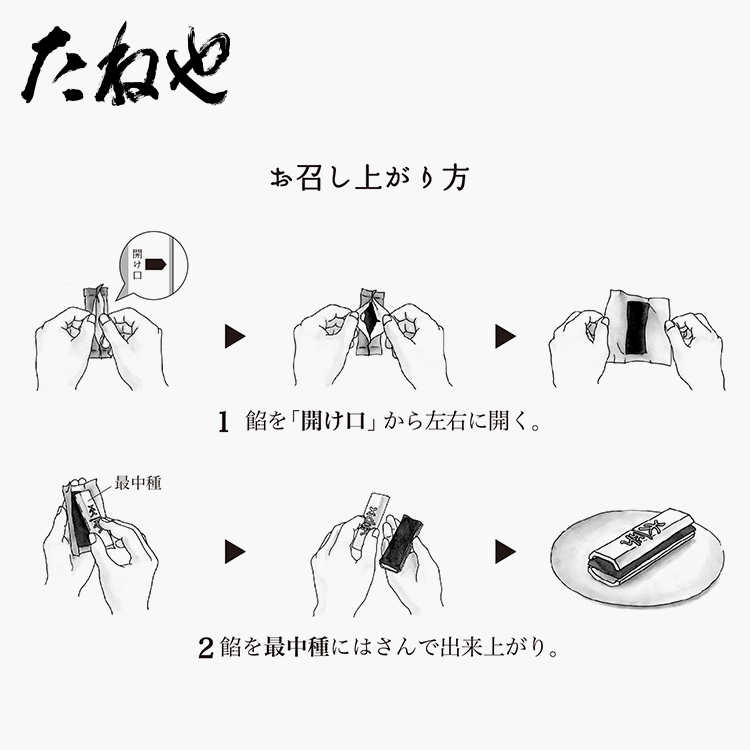 たねや

お召し上がり方

開け口

1 餡を「開け口」から左右に開く。

最中種

2 餡を最中種にはさんで出来上がり。