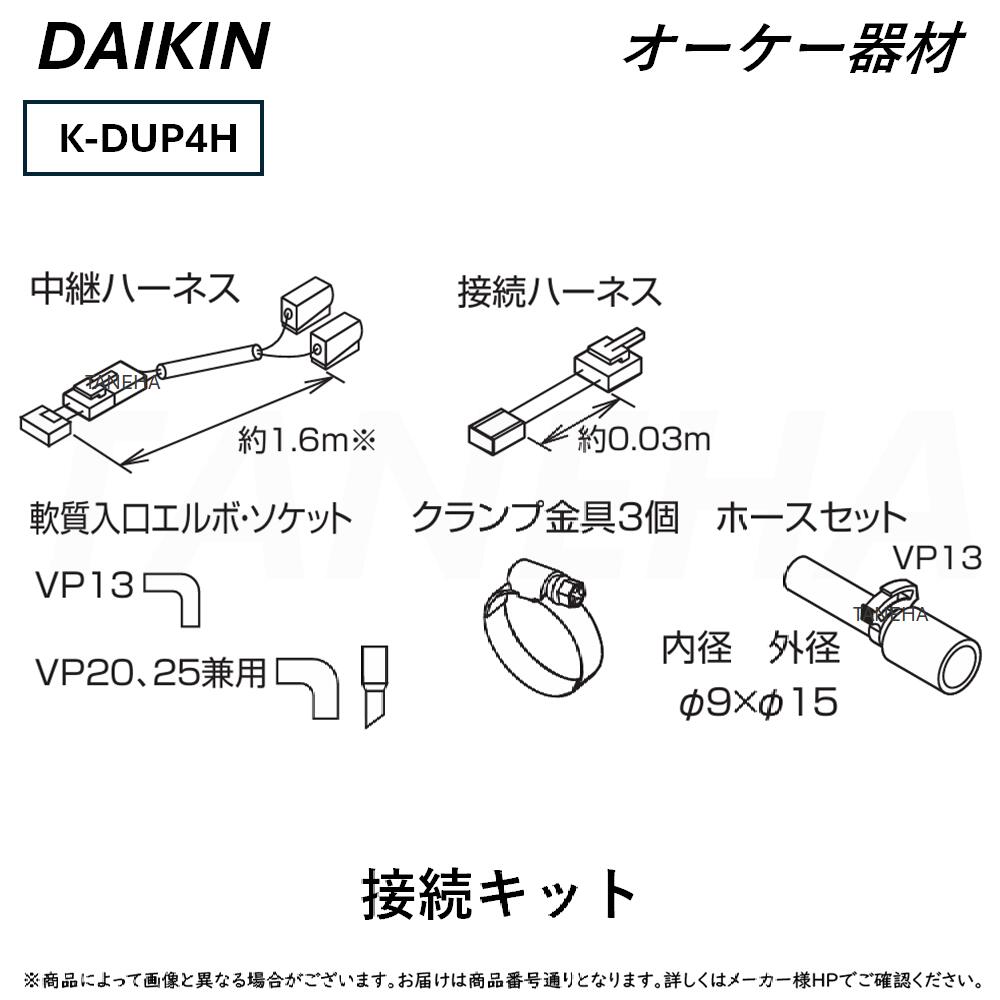 DAIKIN

オーケー器材

K-DUP4H

中継ハーネス

TANEHA

約1.6m※

接続ハーネス

約0.03m

TANEHA

軟質入口エルボ･ソケット

VP13

VP20、25兼用

クランプ金具3個

ホースセット

VP13

TANEHA

内径　外径

$\phi 9 \times \phi 15$

接続キット

※商品によって画像と異なる場合がございます。お届けは商品番号通りとなります。詳しくはメーカー様HPでご確認ください。