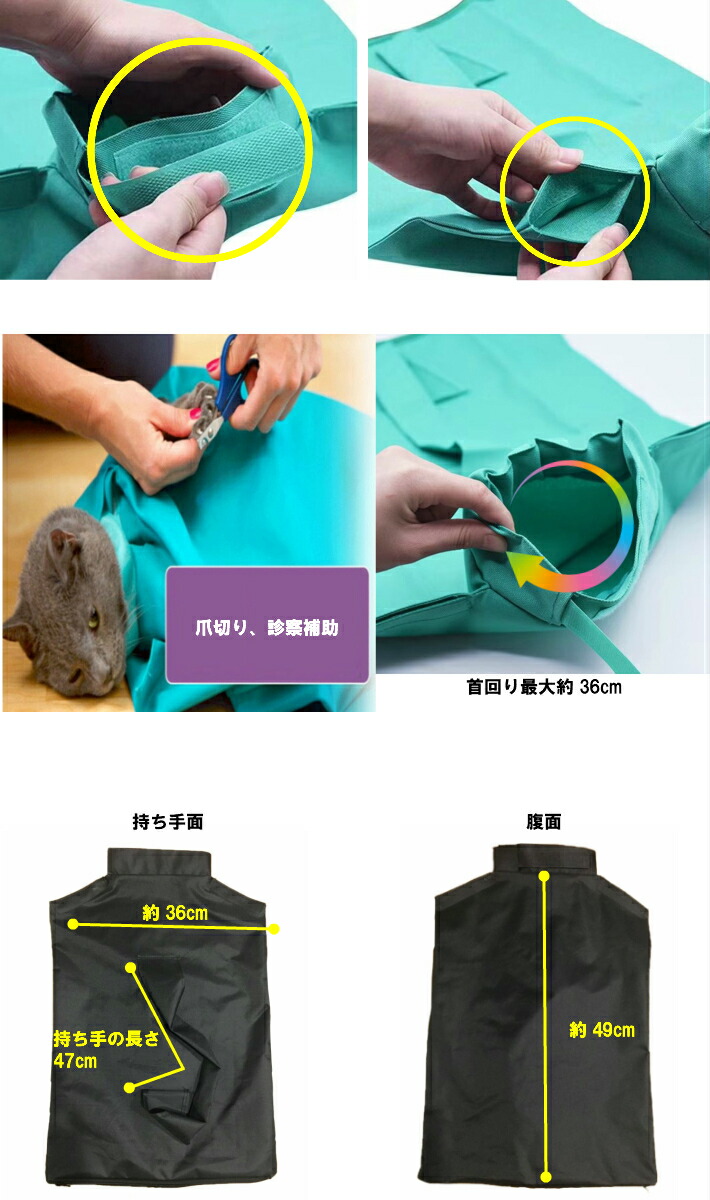 爪切り、診察補助

首回り最大約 36cm

持ち手面

約 36cm

持ち手の長さ 47cm

腹面

約 49cm