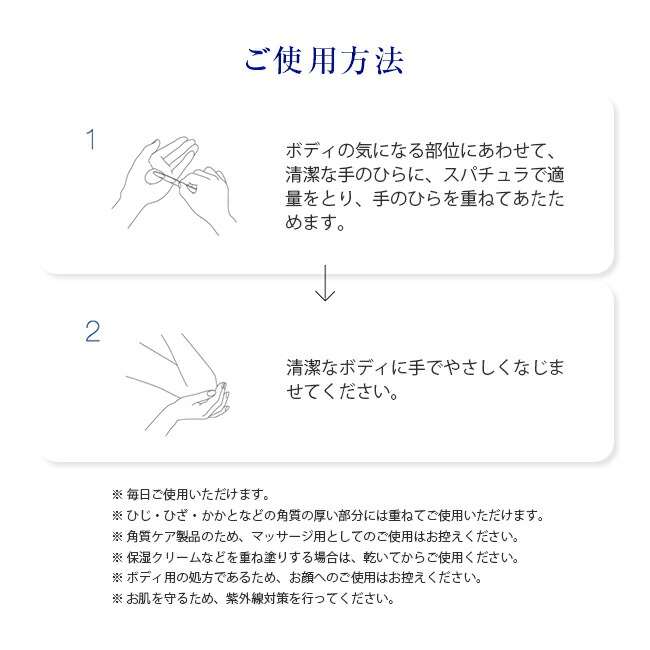 ご使用方法

1

ボディの気になる部位にあわせて、清潔な手のひらに、スパチュラで適量をとり、手のひらを重ねてあたためます。

2

清潔なボディに手でやさしくなじませてください。

※ 毎日ご使用いただけます。
※ ひじ・ひざ・かかとなどの角質の厚い部分には重ねてご使用いただけます。
※ 角質ケア製品のため、マッサージ用としてのご使用はお控えください。
※ 保湿クリームなどを重ね塗りする場合は、乾いてからご使用ください。
※ ボディ用の処方であるため、お顔へのご使用はお控えください。
※ お肌を守るため、紫外線対策を行ってください。