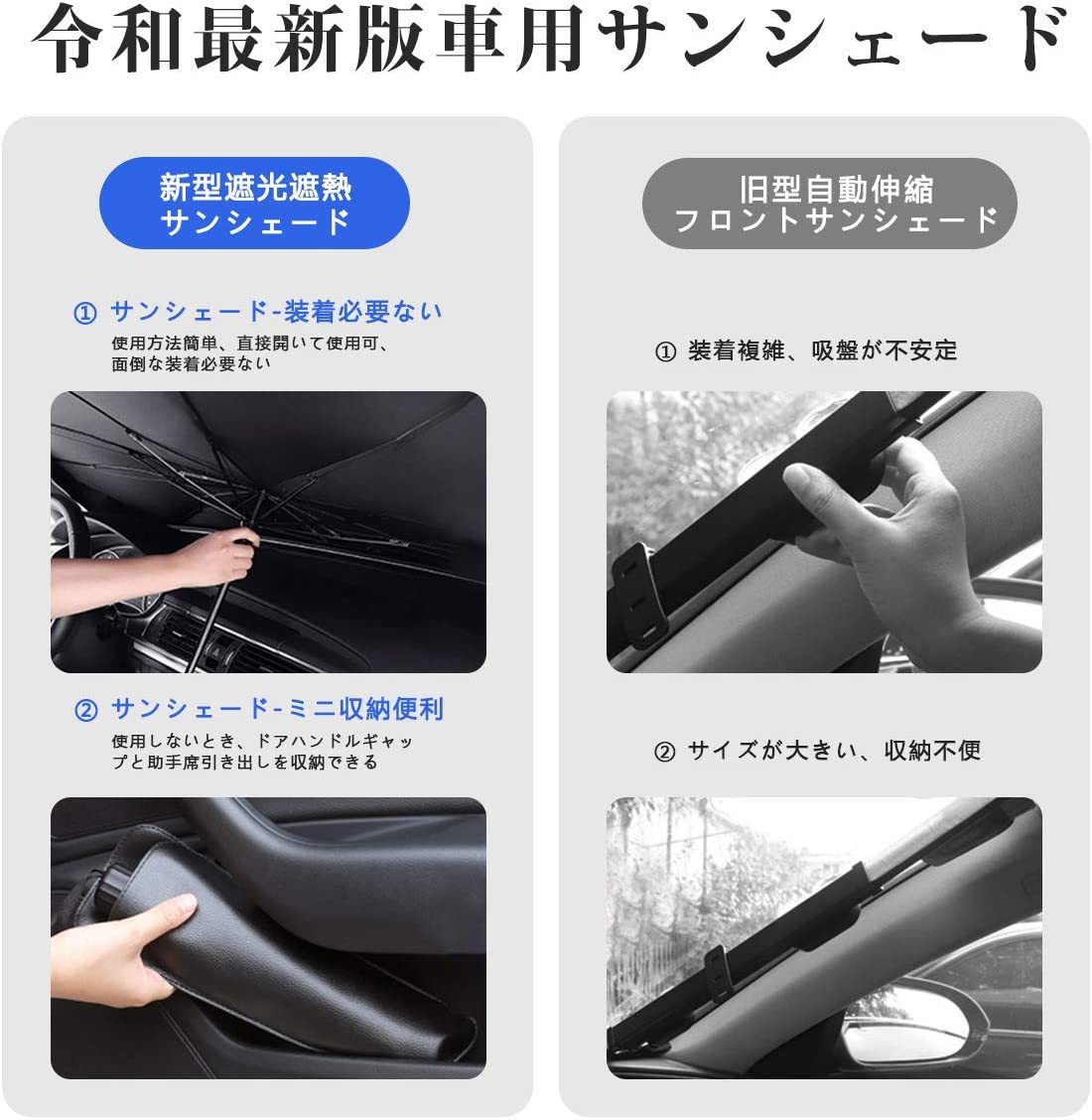 令和最新版車用サンシェード

新型遮光遮熱
サンシェード

① サンシェード-装着必要ない
使用方法簡単、直接開いて使用可、面倒な装着必要ない

② サンシェード-ミニ収納便利
使用しないとき、ドアハンドルギャップと助手席引き出しを収納できる

旧型自動伸縮
フロントサンシェード

① 装着複雑、吸盤が不安定

② サイズが大きい、収納不便