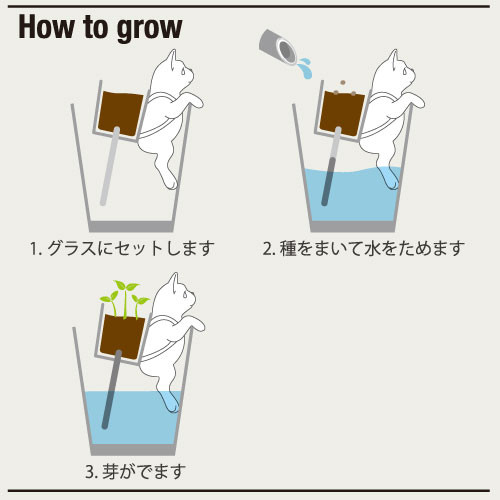 How to grow

1. グラスにセットします

2. 種をまいて水をためます

3. 芽がでます