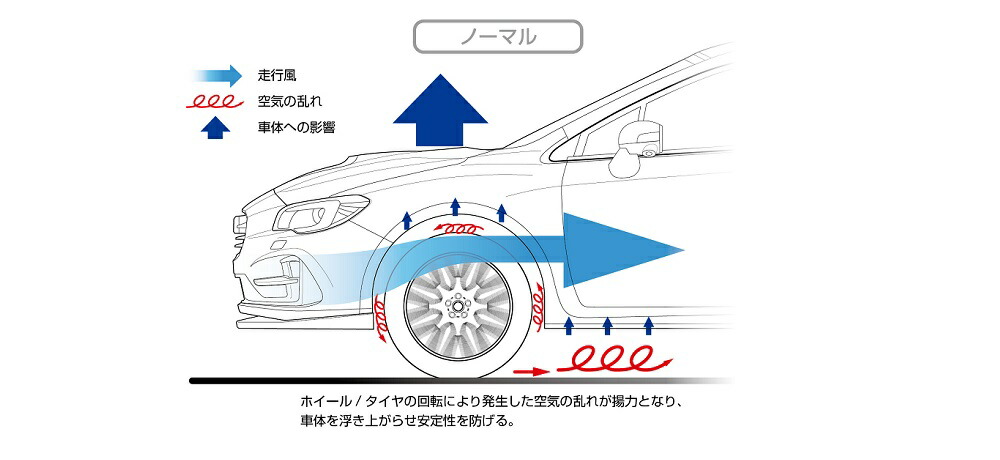 ノーマル

走行風
空気の乱れ
車体への影響

ホイール / タイヤの回転により発生した空気の乱れが揚力となり、車体を浮き上がらせ安定性を妨げる。