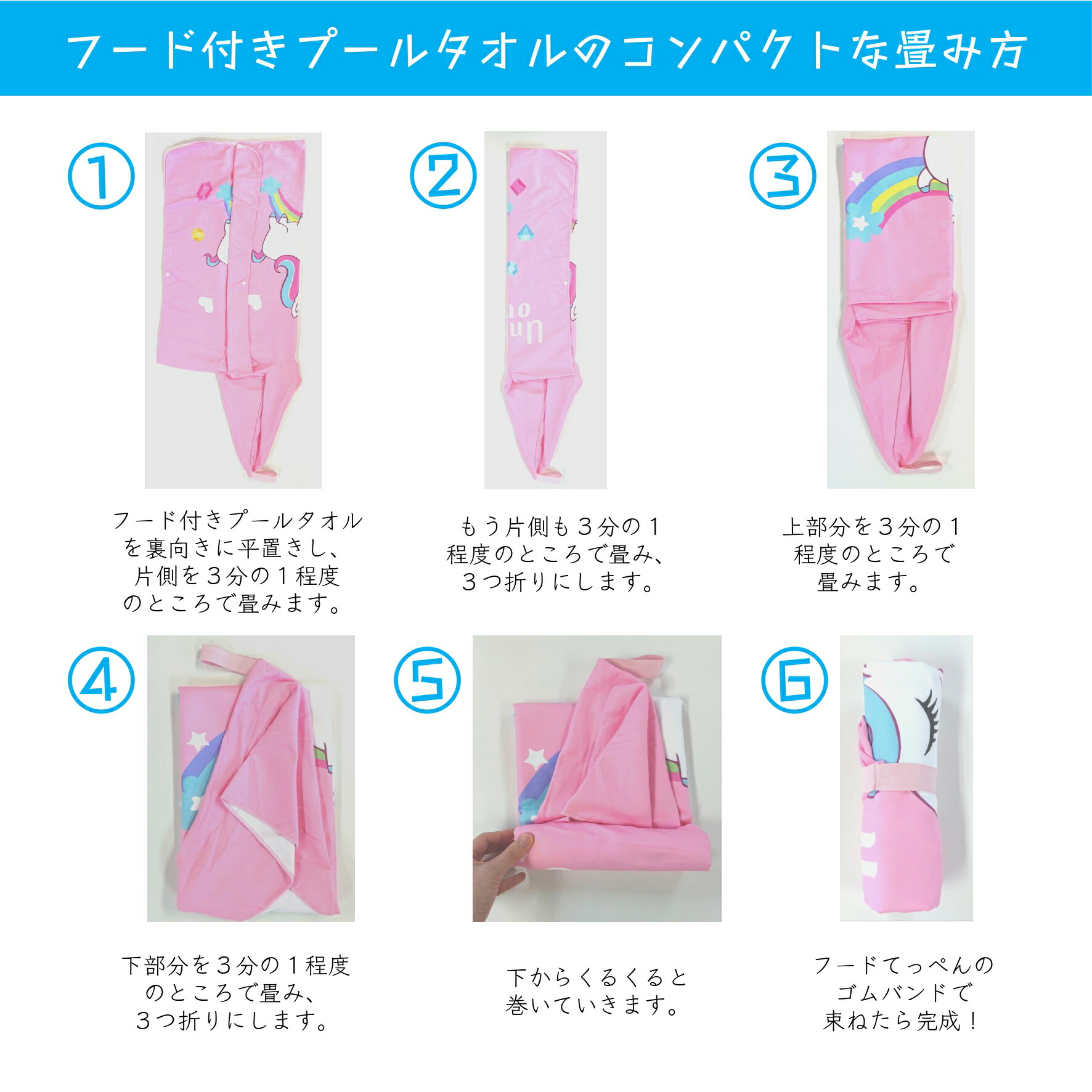 フード付きプールタオルのコンパクトな畳み方

①

フード付きプールタオルを裏向きに平置きし、片側を３分の１程度のところで畳みます。

②

もう片側も３分の１程度のところで畳み、３つ折りにします。

③

上部分を３分の１程度のところで畳みます。

④

下部分を３分の１程度のところで畳み、３つ折りにします。

⑤

下からくるくると巻いていきます。

⑥

フードてっぺんのゴムバンドで束ねたら完成！