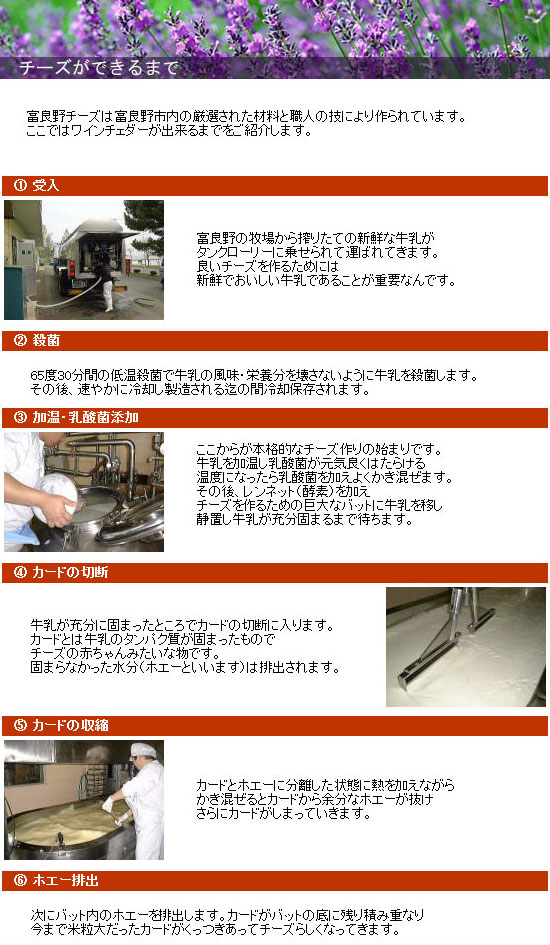 チーズができるまで

富良野チーズは富良野市内の厳選された材料と職人の技により作られています。
ここではワインチェダーが出来るまでをご紹介します。

① 受入

富良野の牧場から搾りたての新鮮な牛乳が
タンクローリーに乗せられて運ばれてきます。
良いチーズを作るためには
新鮮でおいしい牛乳であることが重要なんです。

② 殺菌

65度30分間の低温殺菌で牛乳の風味・栄養分を壊さないように牛乳を殺菌します。
その後、速やかに冷却し製造される迄の間冷却保存されます。

③ 加温・乳酸菌添加

ここからが本格的なチーズ作りの始まりです。
牛乳を加温し乳酸菌が元気良くはたらける
温度になったら乳酸菌を加えよくかき混ぜます。
その後、レンネット(酵素)を加え
チーズを作るための巨大なバットに牛乳を移し
静置し牛乳が充分固まるまで待ちます。

④ カードの切断

牛乳が充分に固まったところでカードの切断に入ります。
カードとは牛乳のタンパク質が固まったもので
チーズの赤ちゃんみたいな物です。
固まらなかった水分(ホエーといいます)は排出されます。

⑤ カードの収縮

カードとホエーに分離した状態に熱を加えながら
かき混ぜるとカードから余分なホエーが抜け
さらにカードがしまっていきます。

⑥ ホエー排出

次にバット内のホエーを排出します。カードがバットの底に残り積み重なり
今まで米粒大だったカードがくっつきあってチーズらしくなってきます。