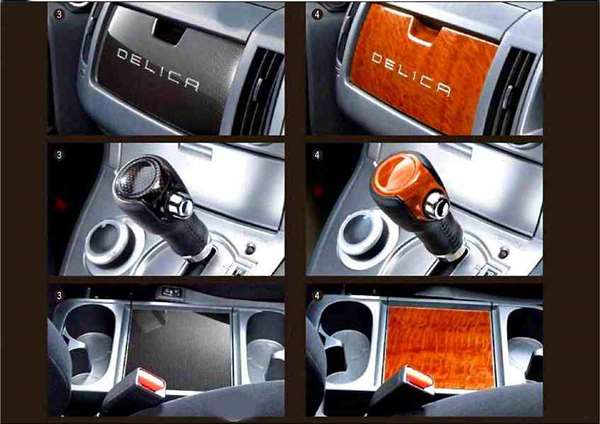 3

DELICA

4

DELICA

3

4

3

4