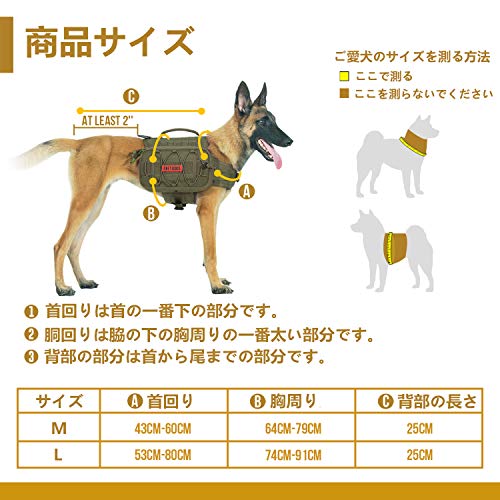 商品サイズ

ご愛犬のサイズを測る方法
ここで測る
ここを測らないでください

C
AT LEAST 2"
ONETIGRIS
A
B

❶ 首回りは首の一番下の部分です。
❷ 胴回りは脇の下の胸周りの一番太い部分です。
❸ 背部の部分は首から尾までの部分です。

| サイズ | A 首回り | B 胸周り | C 背部の長さ |
|---|---|---|---|
| M | 43CM-60CM | 64CM-79CM | 25CM |
| L | 53CM-80CM | 74CM-91CM | 25CM |