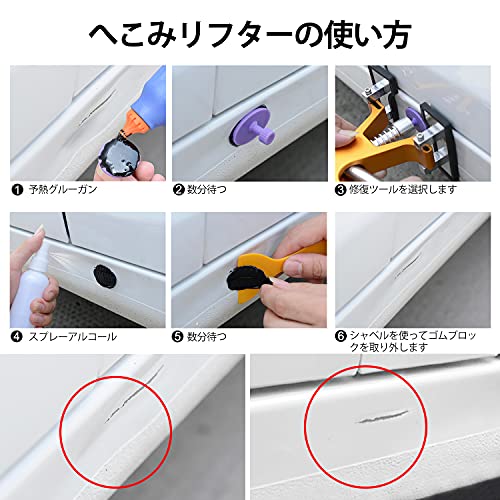 へこみリフターの使い方

❶ 予熱グルーガン

❷ 数分待つ

❸ 修復ツールを選択します

❹ スプレーアルコール

❺ 数分待つ

❻ シャベルを使ってゴムブロックを取り外します