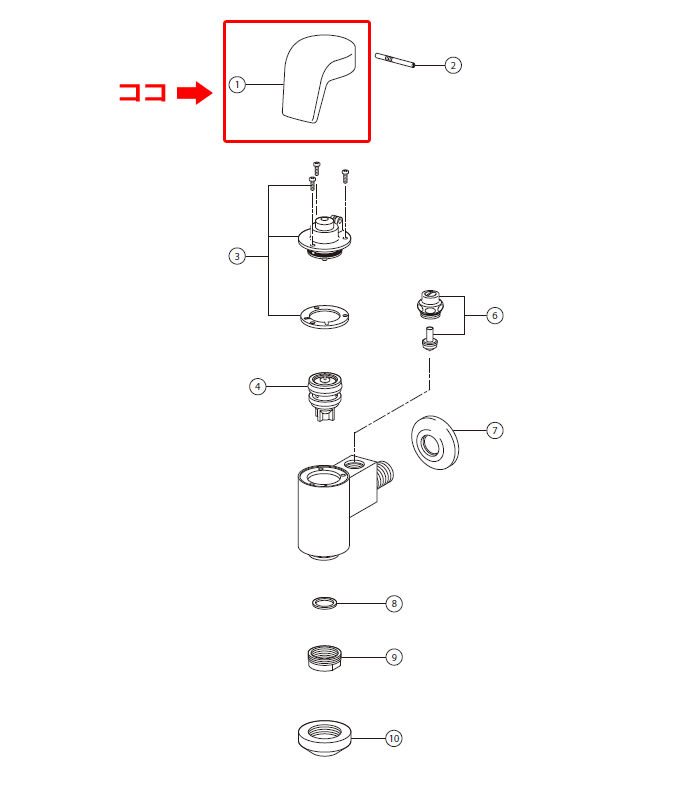 ココ
1
2
3
6
4
7
8
9
10