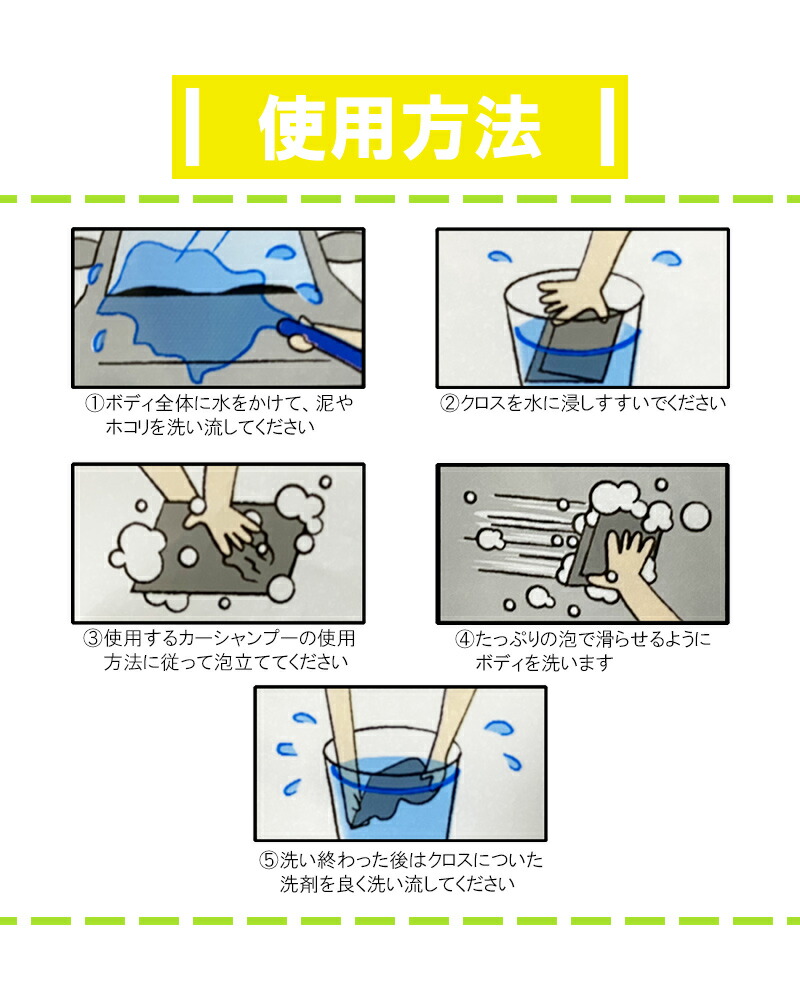 使用方法

①ボディ全体に水をかけて、泥やホコリを洗い流してください

②クロスを水に浸しすすいでください

③使用するカーシャンプーの使用方法に従って泡立ててください

④たっぷりの泡で滑らせるようにボディを洗います

⑤洗い終わった後はクロスについた洗剤を良く洗い流してください