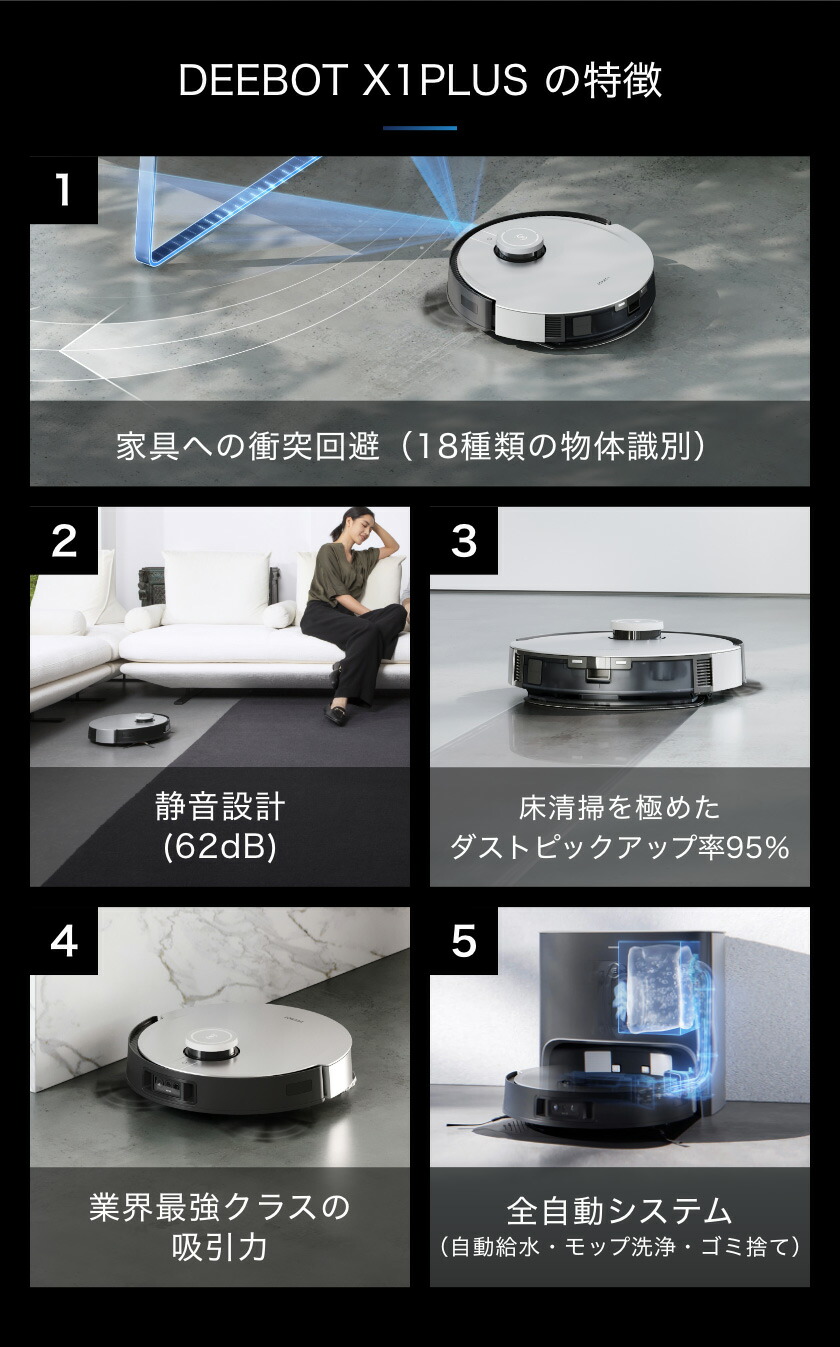 DEEBOT X1PLUS の特徴

1

家具への衝突回避（18種類の物体識別）

2

静音設計
(62dB)

3

床清掃を極めた
ダストピックアップ率95%

4

業界最強クラスの
吸引力

5

全自動システム
（自動給水・モップ洗浄・ゴミ捨て）