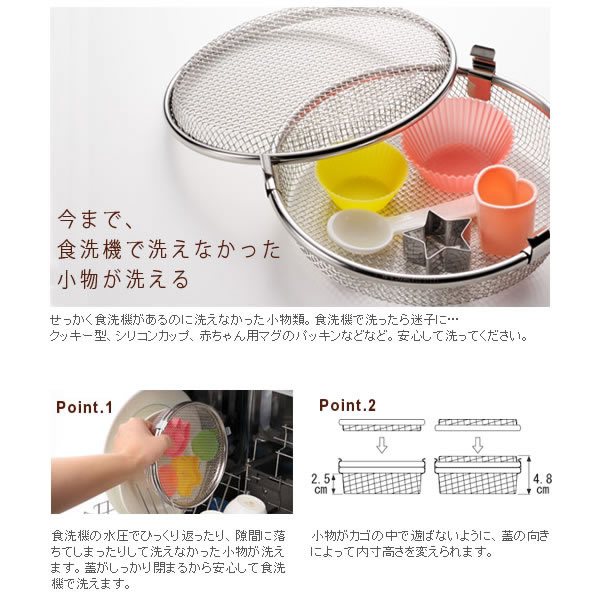 今まで、
食洗機で洗えなかった
小物が洗える

せっかく食洗機があるのに洗えなかった小物類。食洗機で洗ったら迷子に…
クッキー型、シリコンカップ、赤ちゃん用マグのパッキンなどなど。安心して洗ってください。

Point.1

食洗機の水圧でひっくり返ったり、隙間に落ちてしまったりして洗えなかった小物が洗えます。蓋がしっかり閉まるから安心して食洗機で洗えます。

Point.2

2.5 cm

4.8 cm

小物がカゴの中で遊ばないように、蓋の向きによって内寸高さを変えられます。