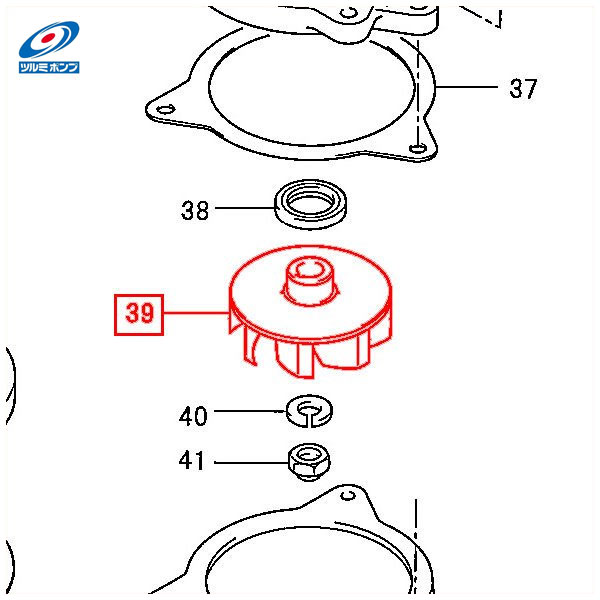 ツルミポンプ

37

38

39

40

41