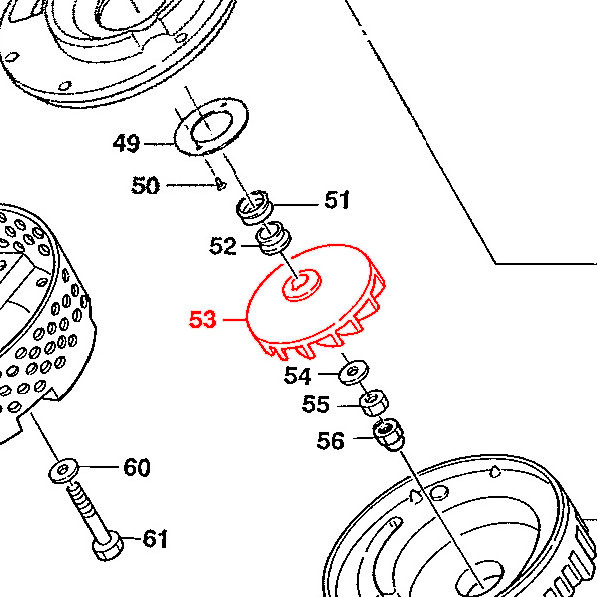 49
50
51
52
53
54
55
56
60
61