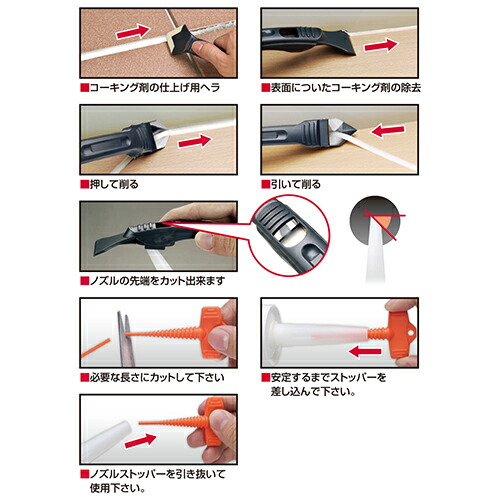 ■コーキング剤の仕上げ用ヘラ

■表面についたコーキング剤の除去

■押して削る

■引いて削る

■ノズルの先端をカット出来ます

■必要な長さにカットして下さい

■安定するまでストッパーを差し込んで下さい。

■ノズルストッパーを引き抜いて使用下さい。