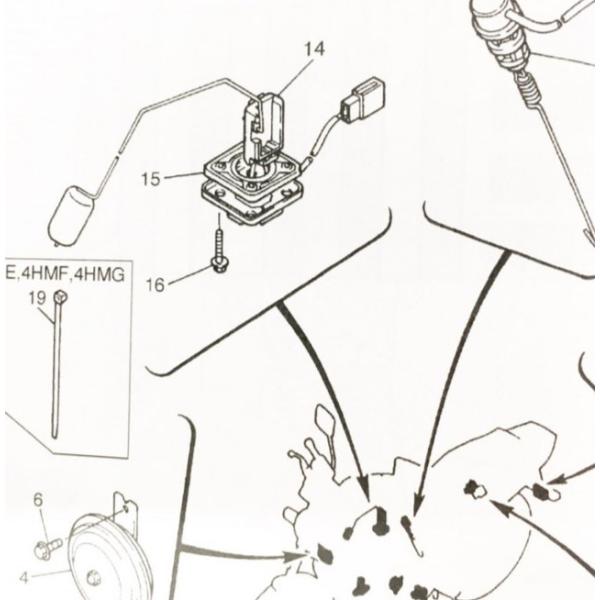 14
15
16
E,4HMF,4HMG
19
6
4