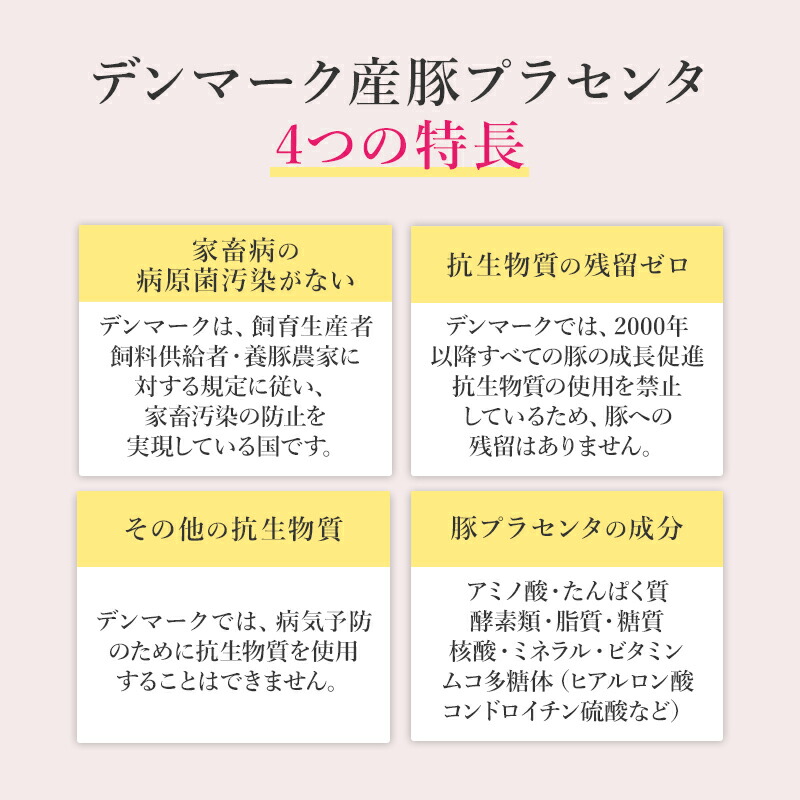 デンマーク産豚プラセンタ
4つの特長

家畜病の
病原菌汚染がない

デンマークは、飼育生産者飼料供給者・養豚農家に対する規定に従い、家畜汚染の防止を実現している国です。

抗生物質の残留ゼロ

デンマークでは、2000年以降すべての豚の成長促進抗生物質の使用を禁止しているため、豚への残留はありません。

その他の抗生物質

デンマークでは、病気予防のために抗生物質を使用することはできません。

豚プラセンタの成分

アミノ酸・たんぱく質
酵素類・脂質・糖質
核酸・ミネラル・ビタミン
ムコ多糖体（ヒアルロン酸
コンドロイチン硫酸など）