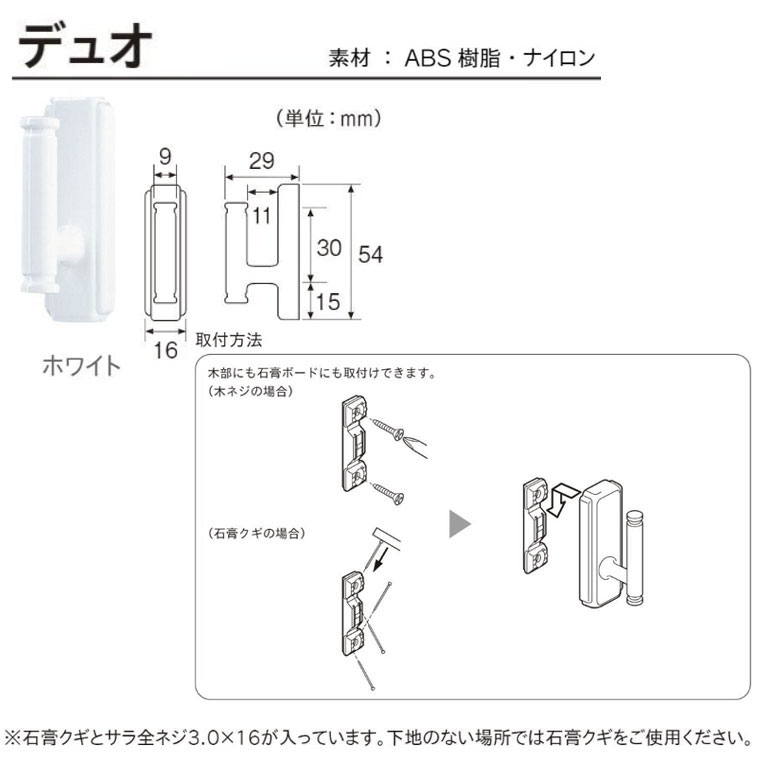 デュオ

素材 ： ABS 樹脂・ナイロン

（単位：mm）

9

29

11

30

54

15

16

ホワイト

取付方法

木部にも石膏ボードにも取付けできます。
（木ネジの場合）

（石膏クギの場合）

※石膏クギとサラ全ネジ3.0×16が入っています。下地のない場所では石膏クギをご使用ください。