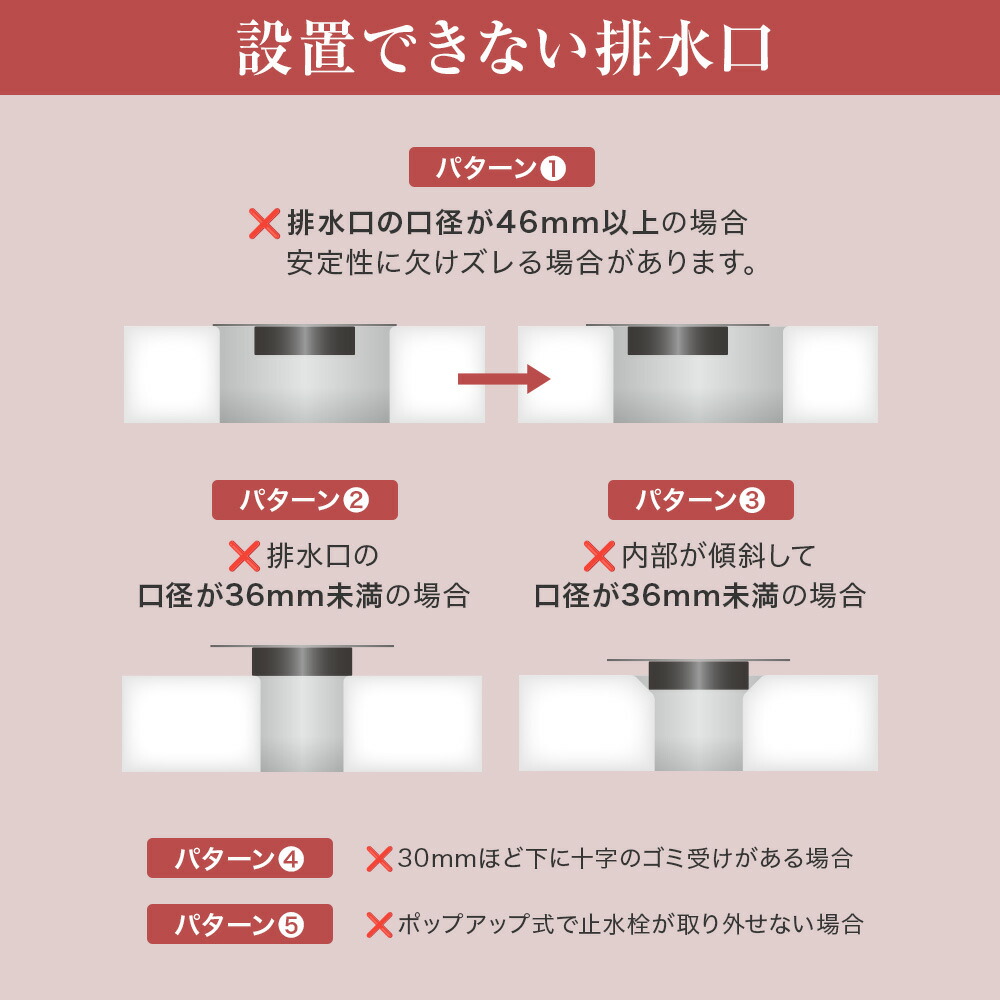 設置できない排水口

パターン❶

❌排水口の口径が46mm以上の場合
安定性に欠けズレる場合があります。

パターン❷

❌排水口の
口径が36mm未満の場合

パターン❸

❌内部が傾斜して
口径が36mm未満の場合

パターン❹ ❌30mmほど下に十字のゴミ受けがある場合

パターン❺ ❌ポップアップ式で止水栓が取り外せない場合