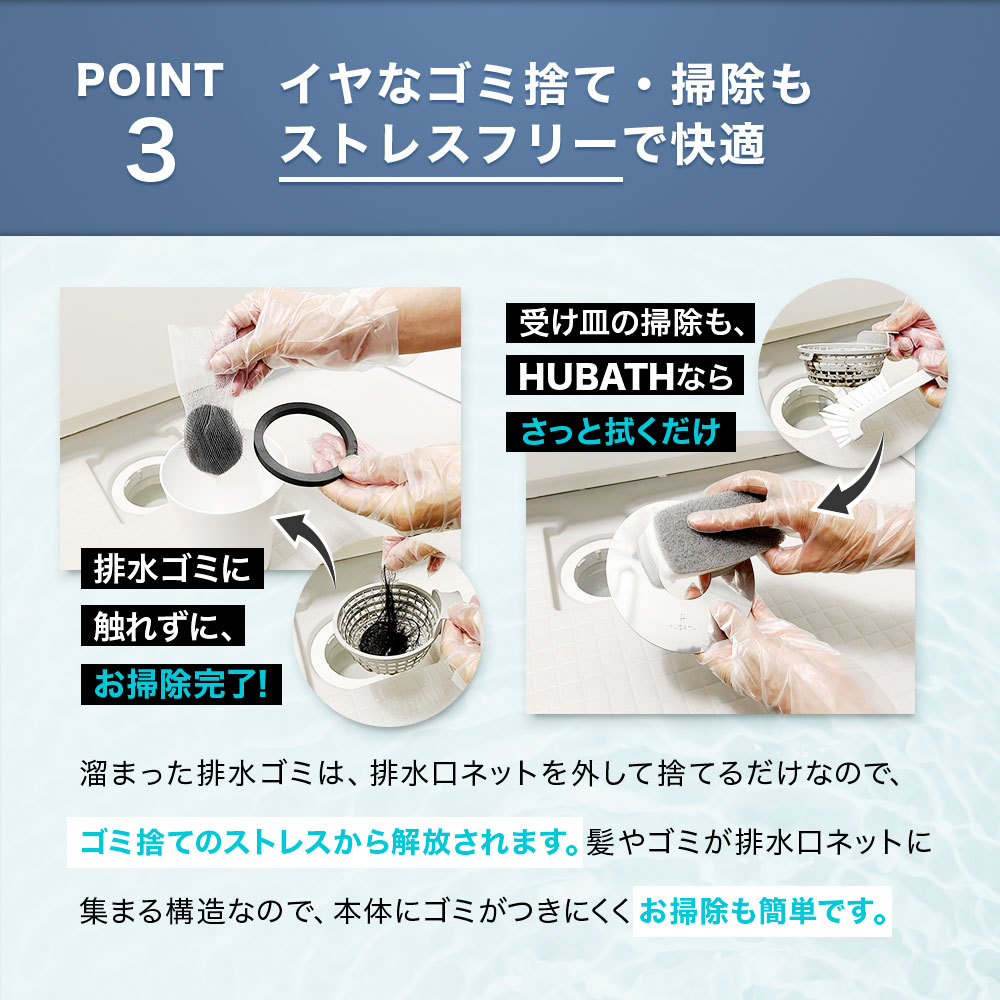 POINT 3

イヤなゴミ捨て・掃除も
ストレスフリーで快適

排水ゴミに
触れずに、
お掃除完了!

受け皿の掃除も、
HUBATHなら
さっと拭くだけ

溜まった排水ゴミは、排水口ネットを外して捨てるだけなので、ゴミ捨てのストレスから解放されます。髪やゴミが排水口ネットに集まる構造なので、本体にゴミがつきにくくお掃除も簡単です。