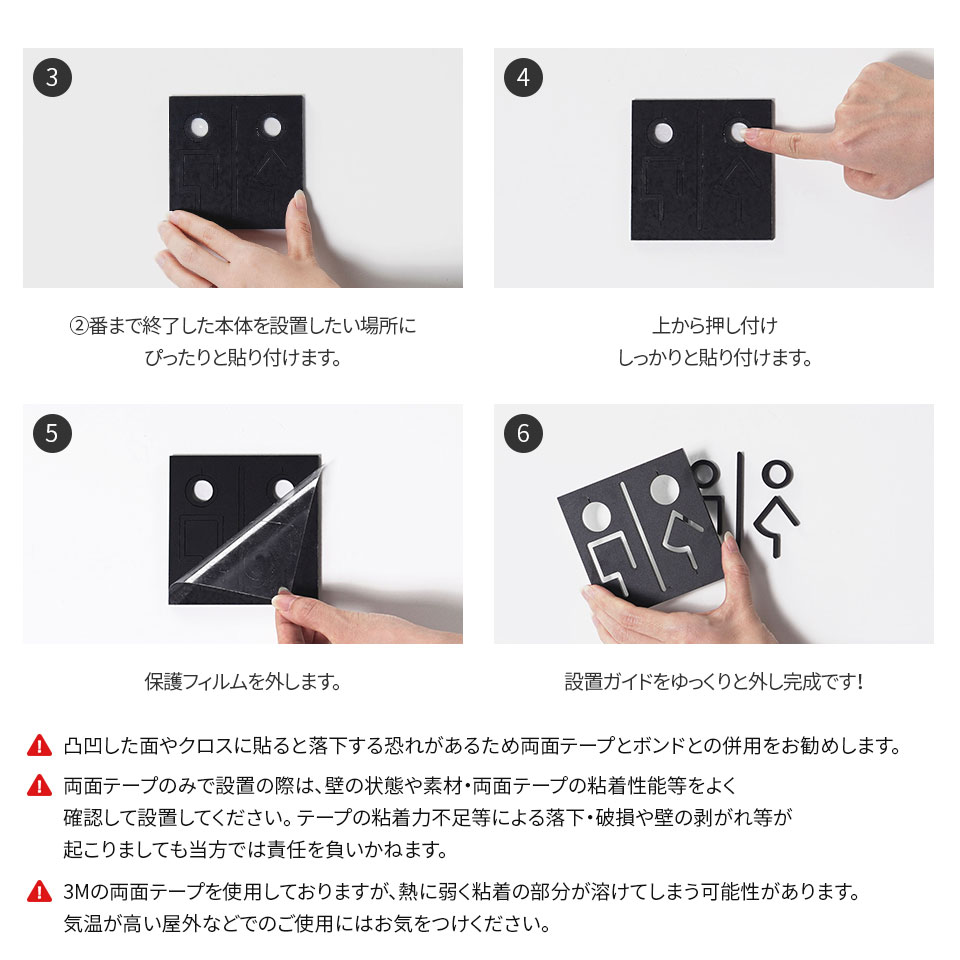 3

②番まで終了した本体を設置したい場所に ぴったりと貼り付けます。

4

上から押し付け しっかりと貼り付けます。

5

保護フィルムを外します。

6

設置ガイドをゆっくりと外し完成です!

凸凹した面やクロスに貼ると落下する恐れがあるため両面テープとボンドとの併用をお勧めします。

両面テープのみで設置の際は、壁の状態や素材・両面テープの粘着性能等をよく確認して設置してください。テープの粘着力不足等による落下・破損や壁の剥がれ等が起こりましても当方では責任を負いかねます。

3Mの両面テープを使用しておりますが、熱に弱く粘着の部分が溶けてしまう可能性があります。気温が高い屋外などでのご使用にはお気をつけください。