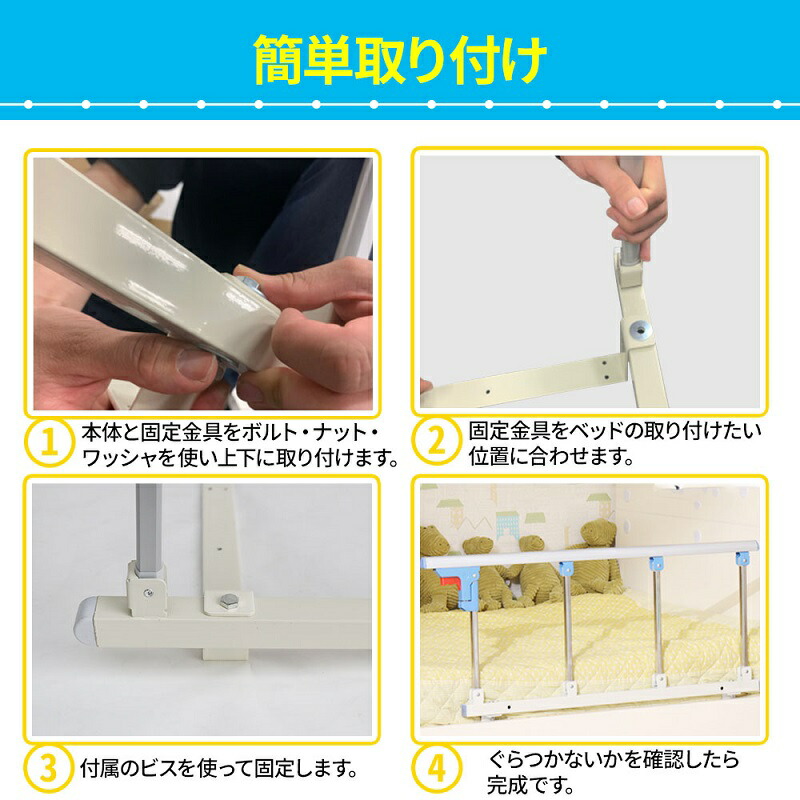 簡単取り付け

1 本体と固定金具をボルト・ナット・ワッシャを使い上下に取り付けます。

2 固定金具をベッドの取り付けたい位置に合わせます。

3 付属のビスを使って固定します。

4 ぐらつかないかを確認したら完成です。