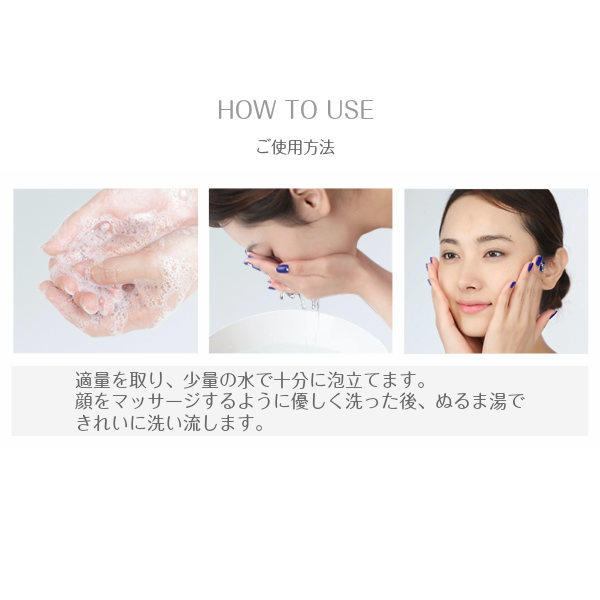 HOW TO USE

ご使用方法

適量を取り、少量の水で十分に泡立てます。
顔をマッサージするように優しく洗った後、ぬるま湯できれいに洗い流します。