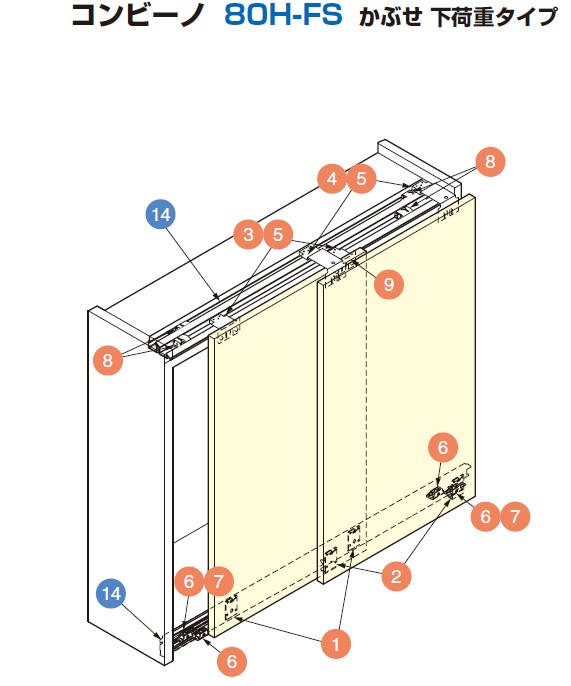 コンビーノ 80H-FS かぶせ 下荷重タイプ

8
4 5
14
3 5
9
8
6
6 7
2
6 7
14
1
6